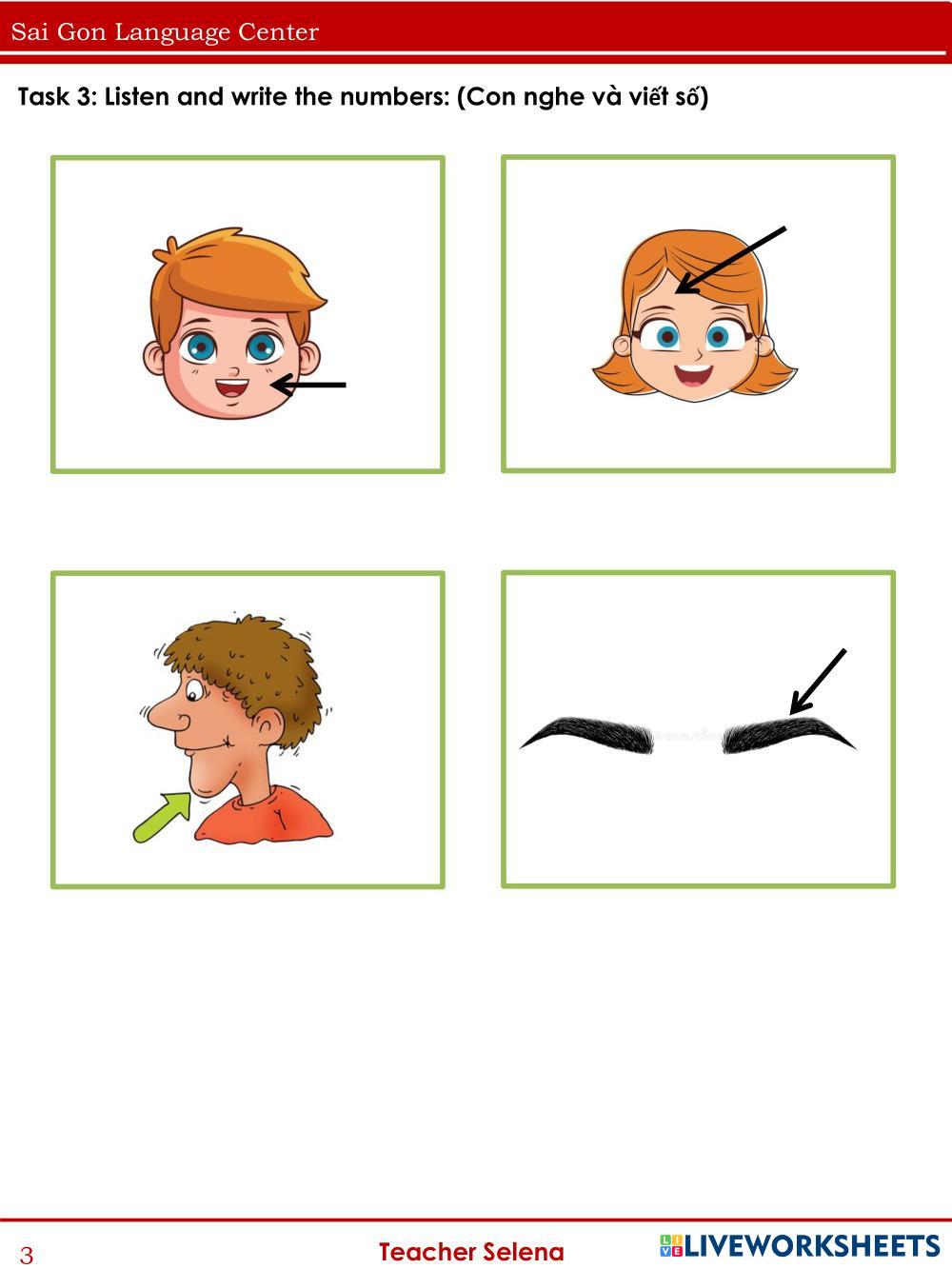 Sai Gon Language Center

Task 3: Listen and write the numbers: (Con nghe và viết số)

3

Teacher Selena

LIVEWORKSHEETS