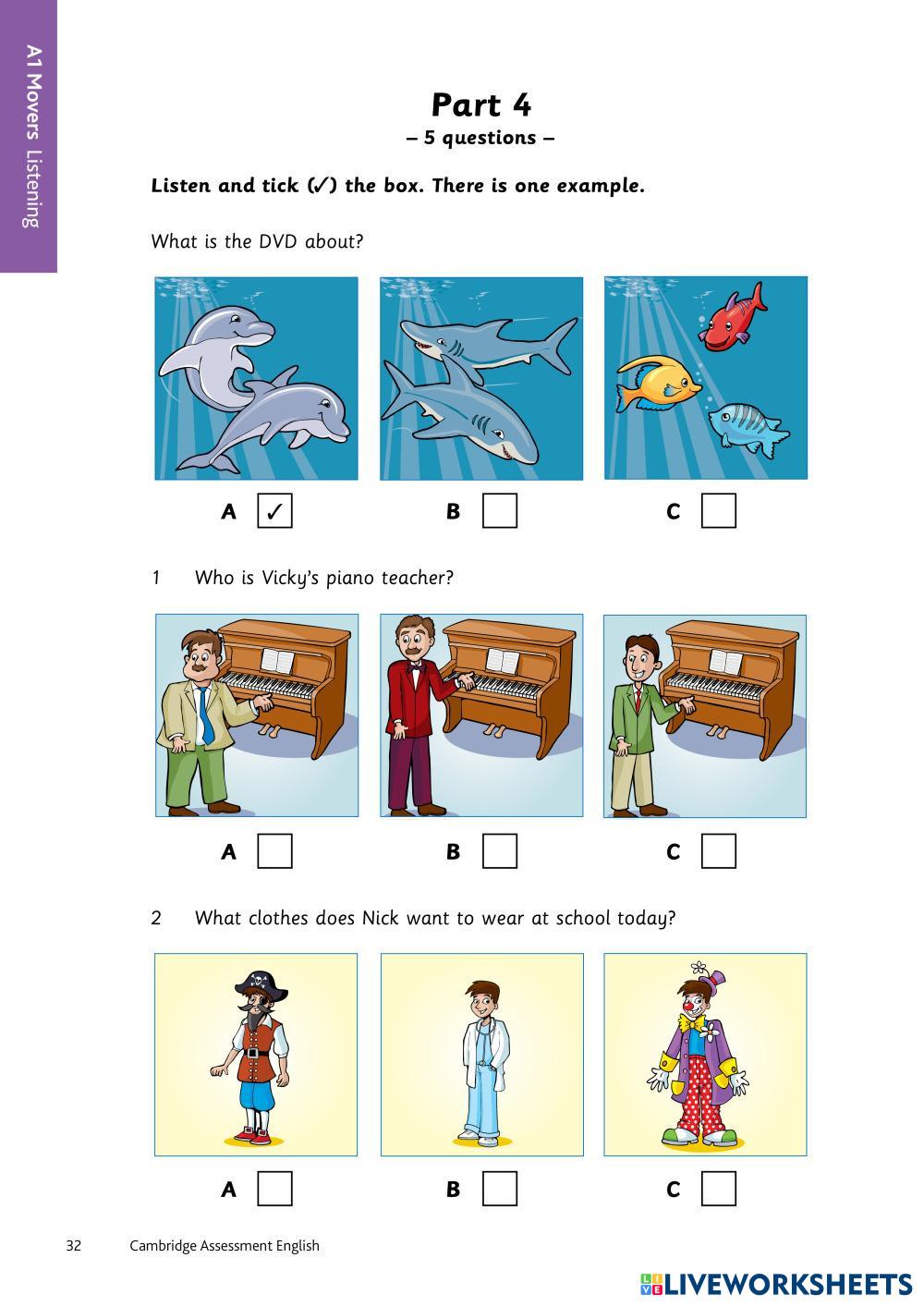 A1 Movers Listening

Part 4
– 5 questions –

Listen and tick (✓) the box. There is one example.

What is the DVD about?

A ✓ B C

1 Who is Vicky's piano teacher?

A B C

2 What clothes does Nick want to wear at school today?

A B C

32 Cambridge Assessment English

LIVEWORKSHEETS