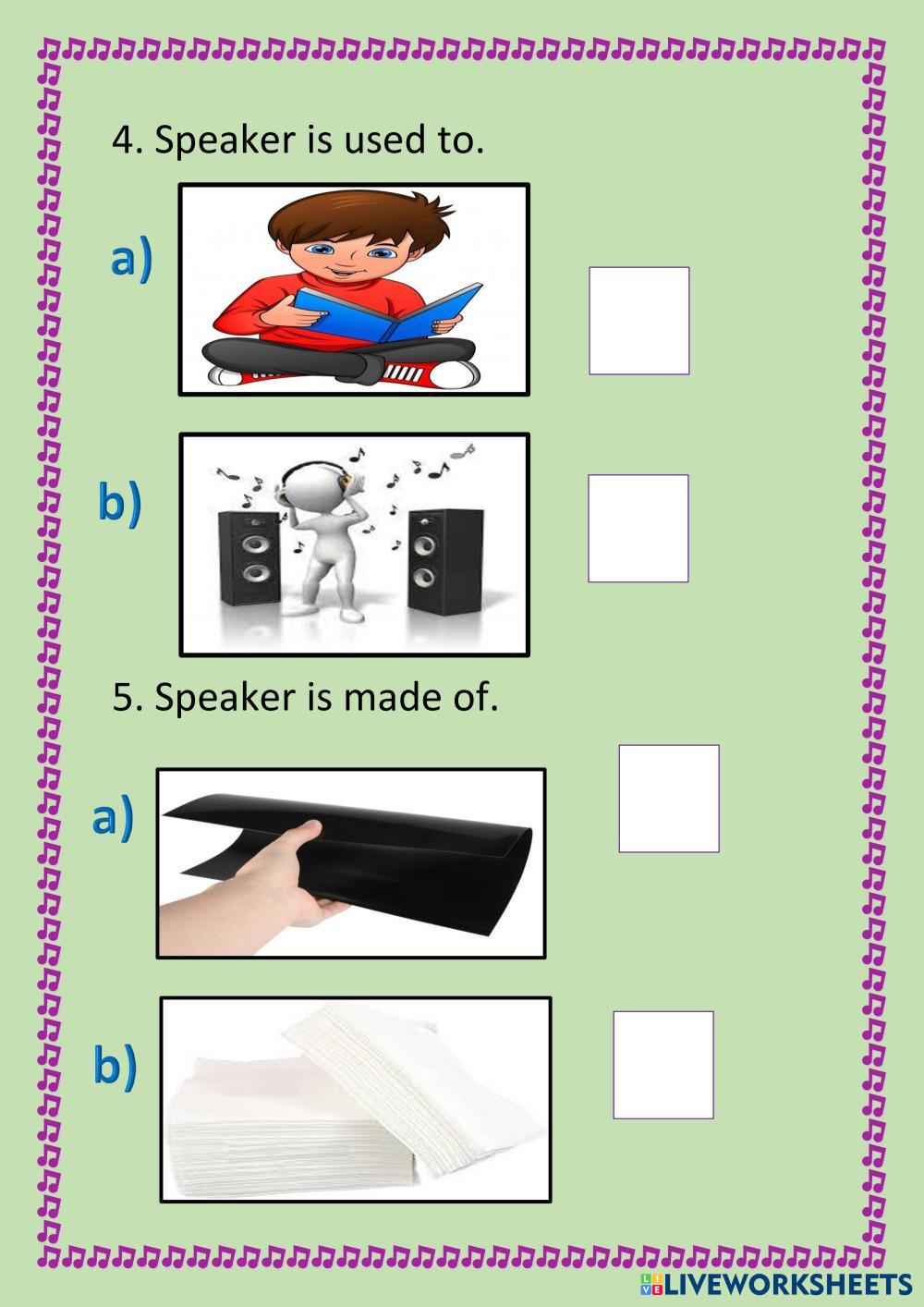 4. Speaker is used to.

a)

b)

5. Speaker is made of.

a)

b)

LIVEWORKSHEETS