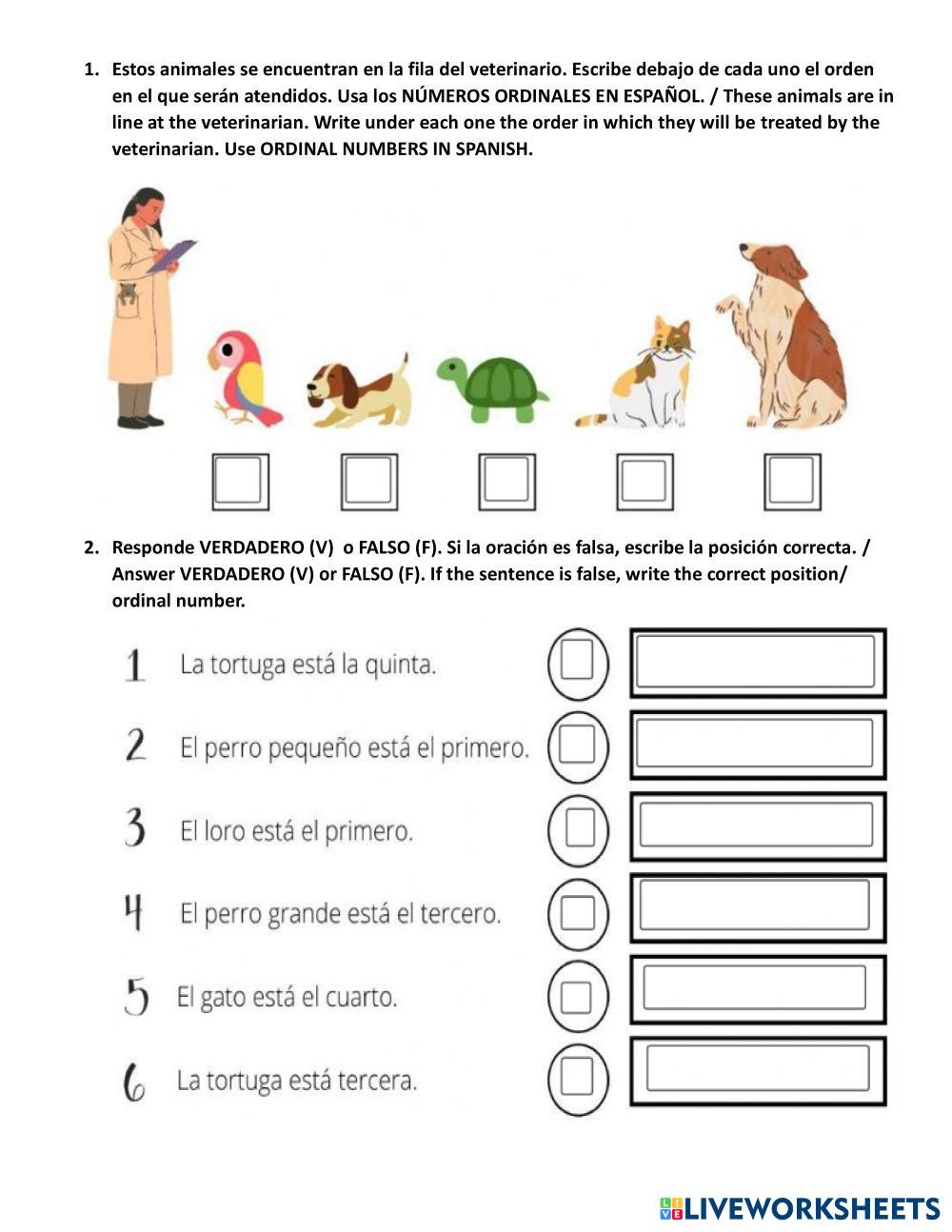 1. Estos animales se encuentran en la fila del veterinario. Escribe debajo de cada uno el orden en el que serán atendidos. Usa los NÚMEROS ORDINALES EN ESPAÑOL. / These animals are in line at the veterinarian. Write under each one the order in which they will be treated by the veterinarian. Use ORDINAL NUMBERS IN SPANISH.

2. Responde VERDADERO (V) o FALSO (F). Si la oración es falsa, escribe la posición correcta. / Answer VERDADERO (V) or FALSO (F). If the sentence is false, write the correct position/ ordinal number.

1 La tortuga está la quinta.

2 El perro pequeño está el primero.

3 El loro está el primero.

4 El perro grande está el tercero.

5 El gato está el cuarto.

6 La tortuga está tercera.

LIVEWORKSHEETS