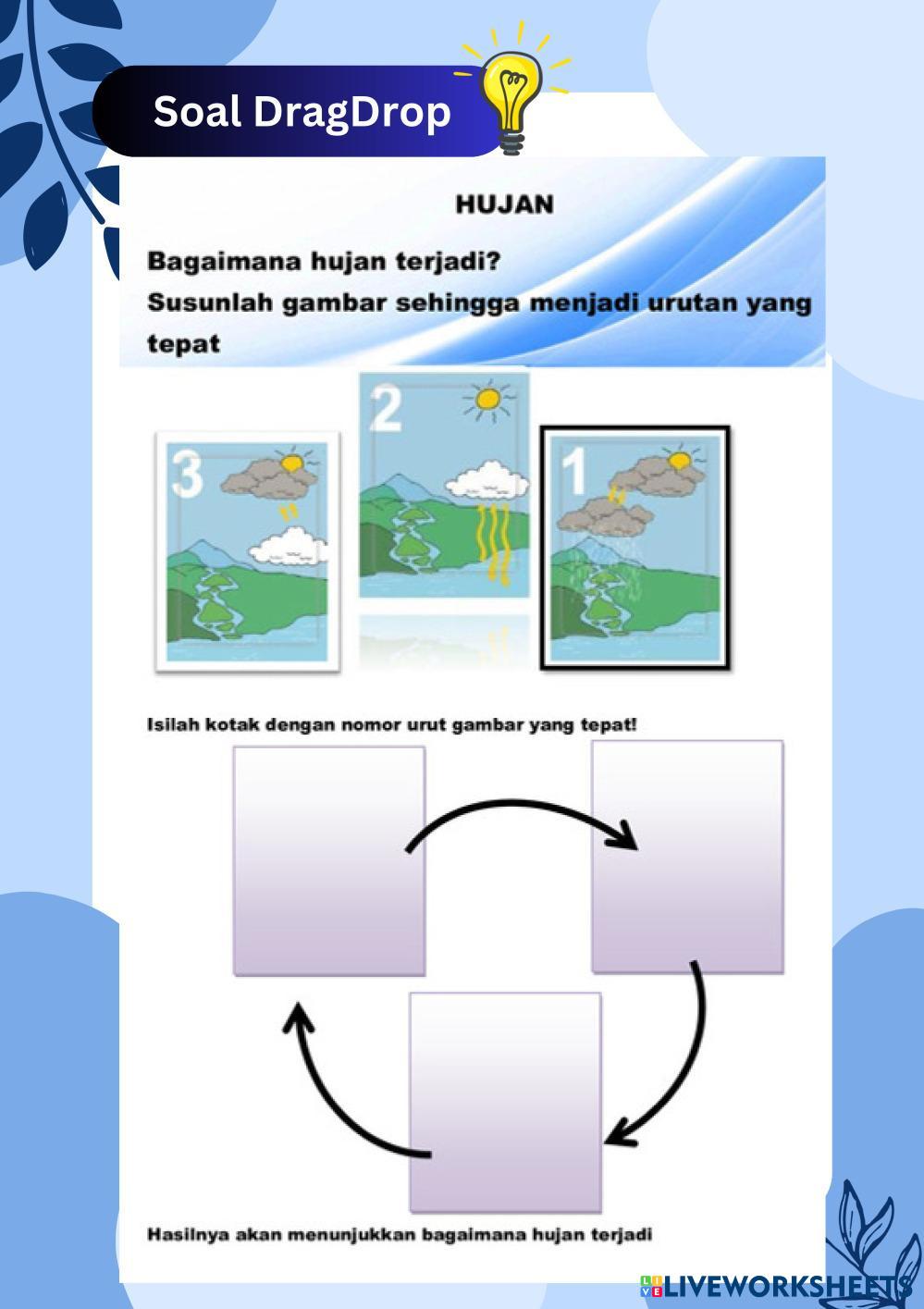 Soal DragDrop

HUJAN

Bagaimana hujan terjadi?
Susunlah gambar sehingga menjadi urutan yang tepat

3

2

1

Isilah kotak dengan nomor urut gambar yang tepat!

Hasilnya akan menunjukkan bagaimana hujan terjadi

LIVEWORKSHEETS