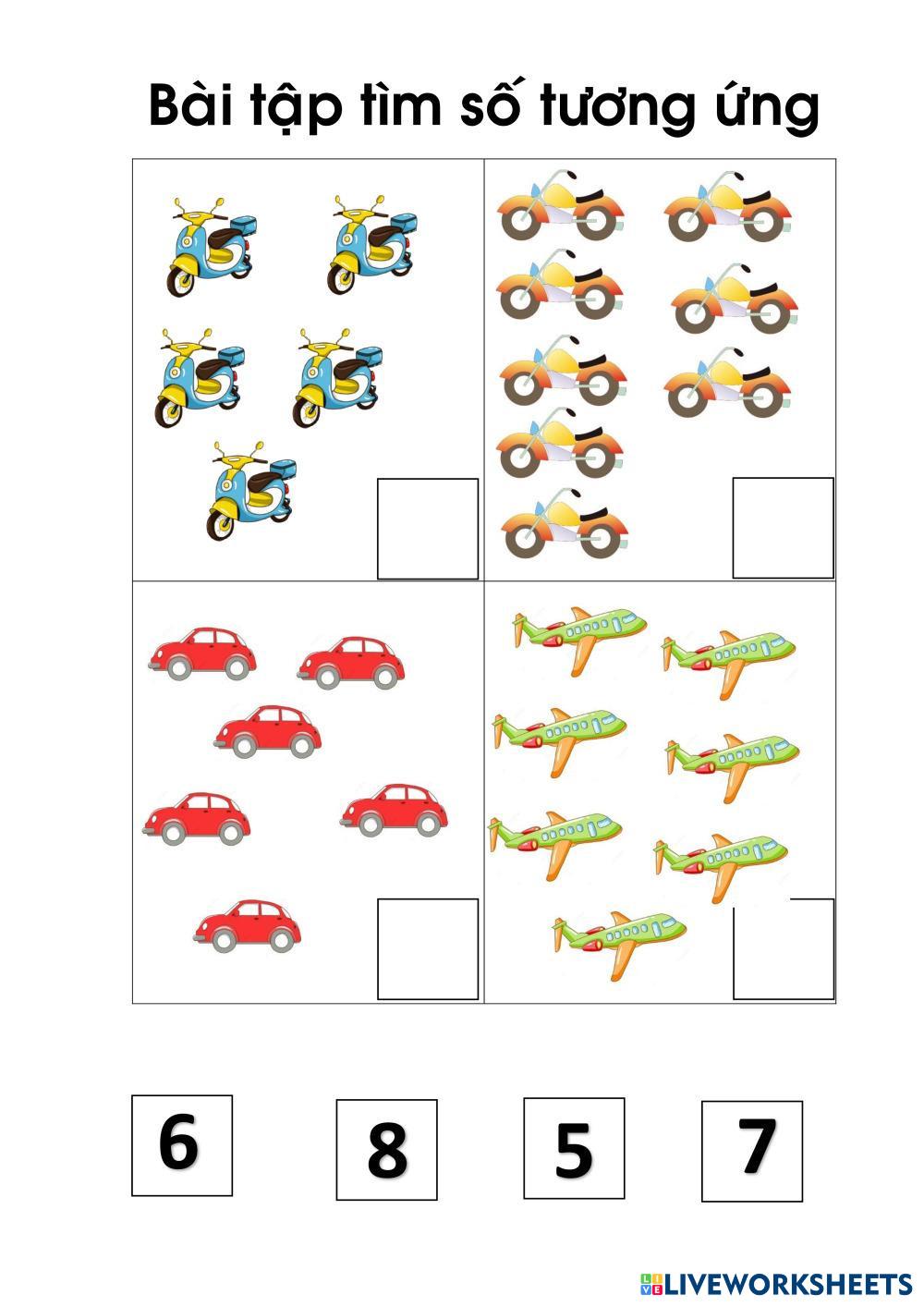 Bài tập tìm số tương ứng

6

8

5

7

LIVEWORKSHEETS