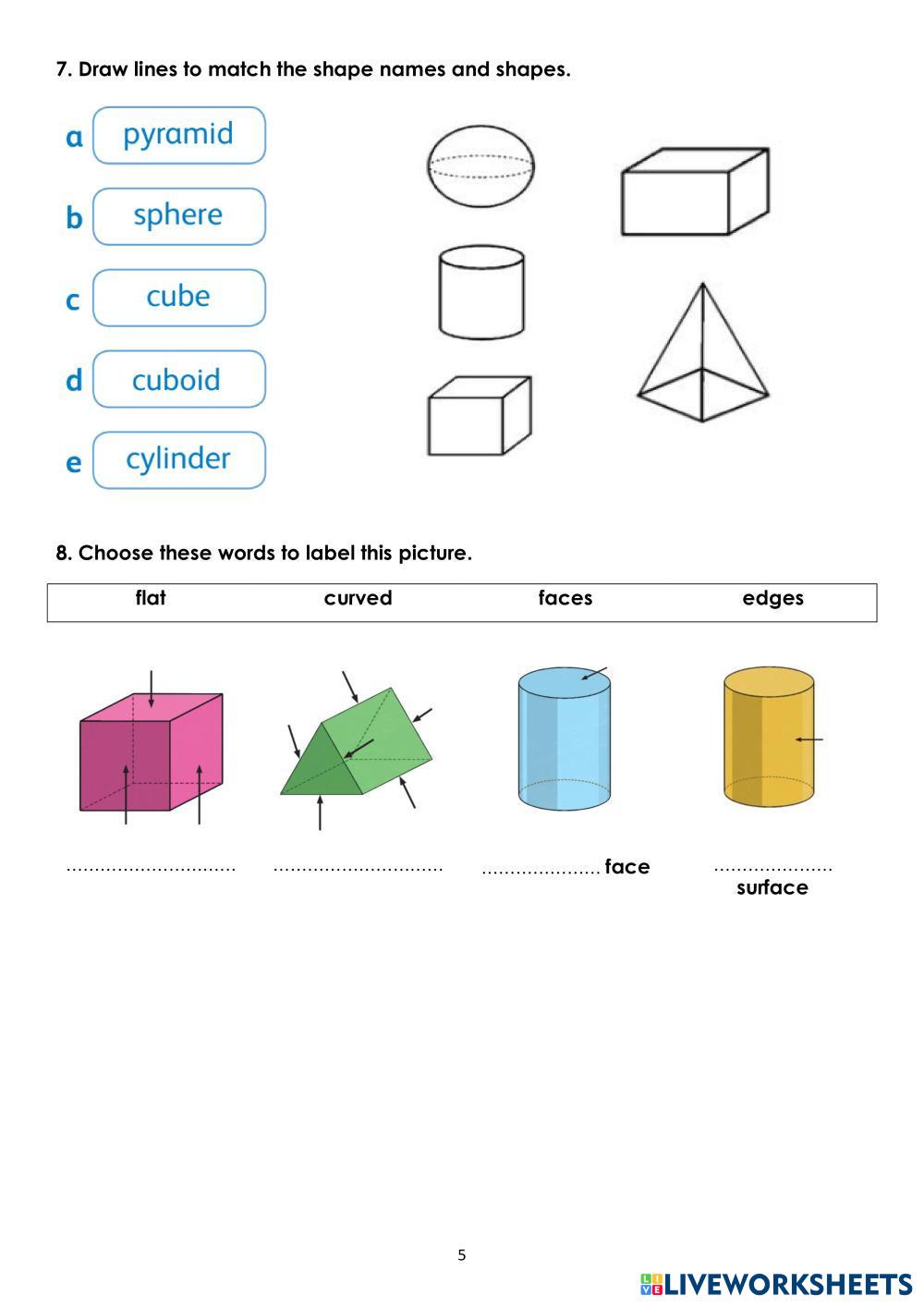 7. Draw lines to match the shape names and shapes.

a pyramid

b sphere

c cube

d cuboid

e cylinder

8. Choose these words to label this picture.

| flat | curved | faces | edges |
|---|---|---|---|

.............................. .............................. ..................... face ..................... surface

5

LIVEWORKSHEETS