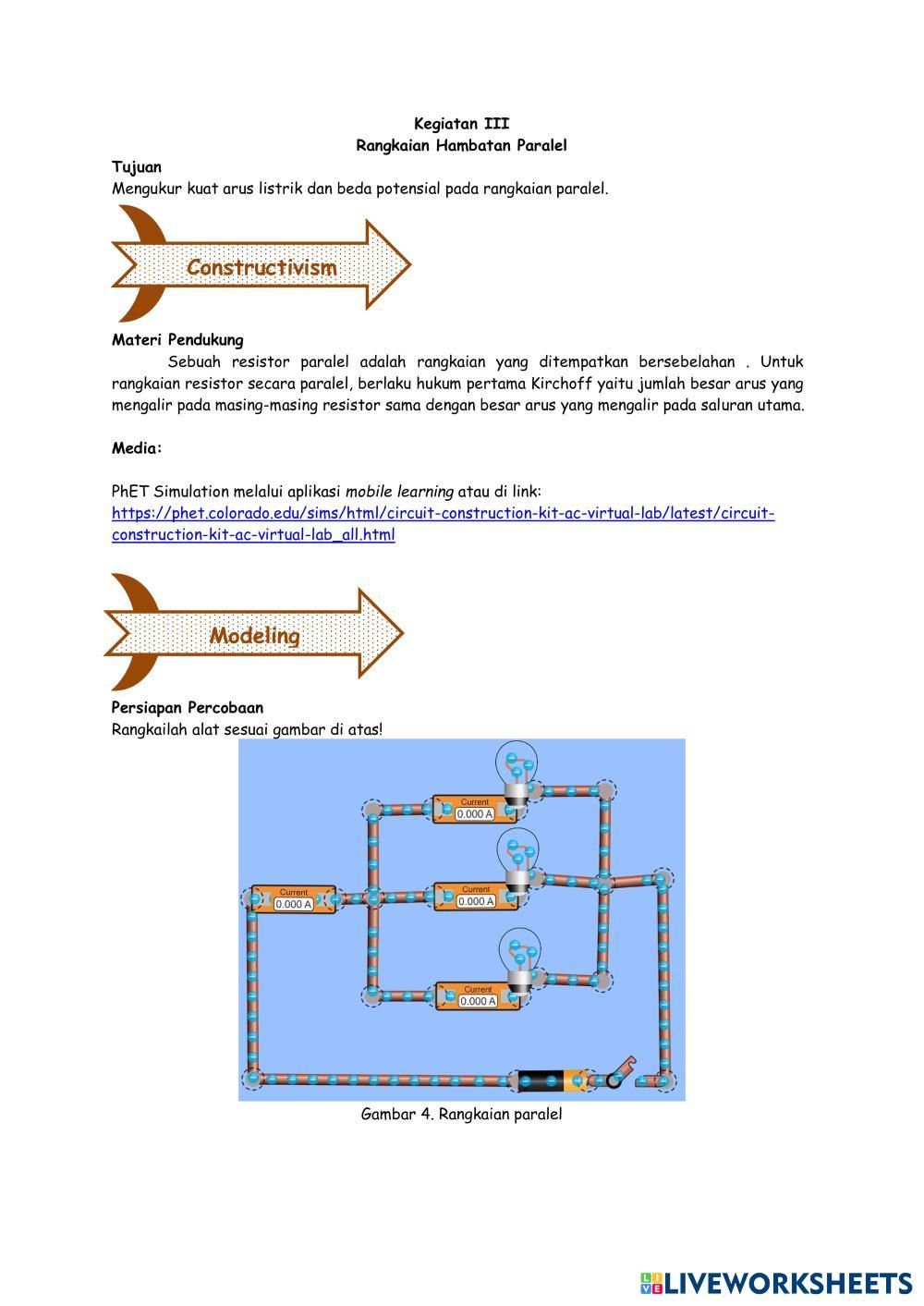 Kegiatan III
Rangkaian Hambatan Paralel

Tujuan
Mengukur kuat arus listrik dan beda potensial pada rangkaian paralel.

Constructivism

Materi Pendukung
Sebuah resistor paralel adalah rangkaian yang ditempatkan bersebelahan . Untuk rangkaian resistor secara paralel, berlaku hukum pertama Kirchoff yaitu jumlah besar arus yang mengalir pada masing-masing resistor sama dengan besar arus yang mengalir pada saluran utama.

Media:

PhET Simulation melalui aplikasi mobile learning atau di link:
https://phet.colorado.edu/sims/html/circuit-construction-kit-ac-virtual-lab/latest/circuit-construction-kit-ac-virtual-lab_all.html

Modeling

Persiapan Percobaan
Rangkailah alat sesuai gambar di atas!

Current
0.000 A

Current
0.000 A

Current
0.000 A

Current
0.000 A

Gambar 4. Rangkaian paralel

LIVEWORKSHEETS