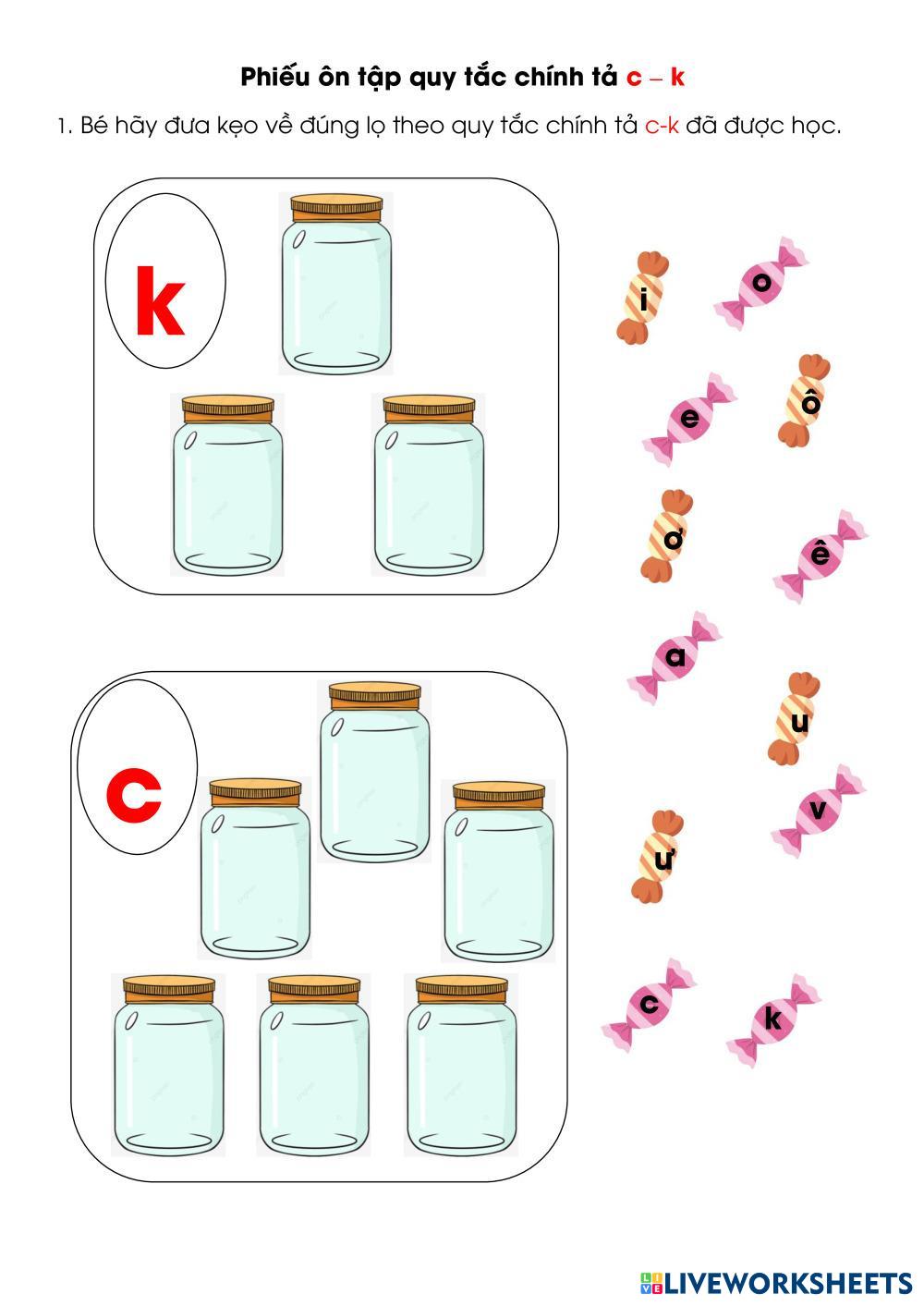 Phiếu ôn tập quy tắc chính tả c – k

1. Bé hãy đưa kẹo về đúng lọ theo quy tắc chính tả c-k đã được học.

k

c

i
o
e
ô
ơ
ê
a
u
v
ư
c
k

LIVEWORKSHEETS