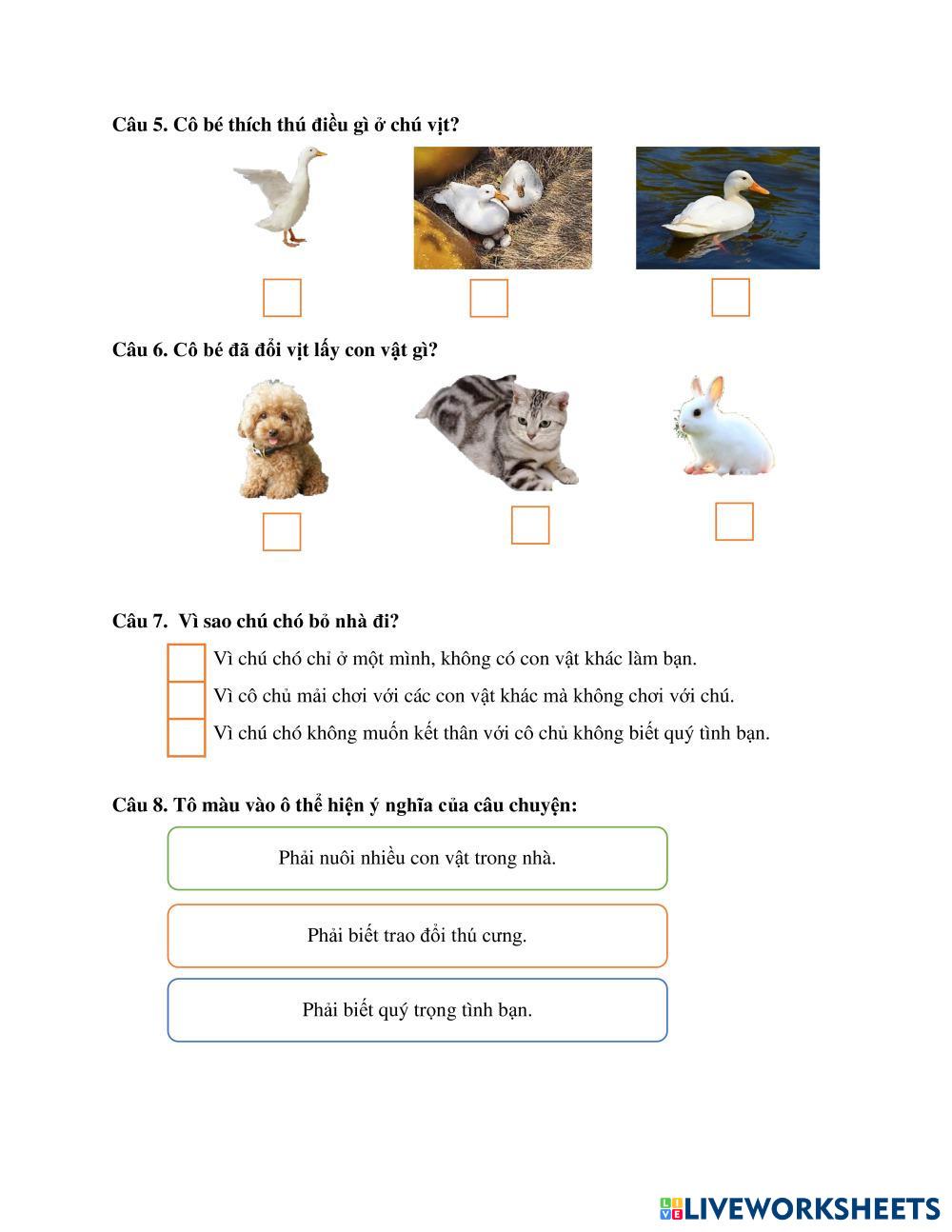 Câu 5. Cô bé thích thú điều gì ở chú vịt?

Câu 6. Cô bé đã đổi vịt lấy con vật gì?

Câu 7. Vì sao chú chó bỏ nhà đi?

Vì chú chó chỉ ở một mình, không có con vật khác làm bạn.

Vì cô chủ mải chơi với các con vật khác mà không chơi với chú.

Vì chú chó không muốn kết thân với cô chủ không biết quý tình bạn.

Câu 8. Tô màu vào ô thể hiện ý nghĩa của câu chuyện:

Phải nuôi nhiều con vật trong nhà.

Phải biết trao đổi thú cưng.

Phải biết quý trọng tình bạn.

LIVEWORKSHEETS