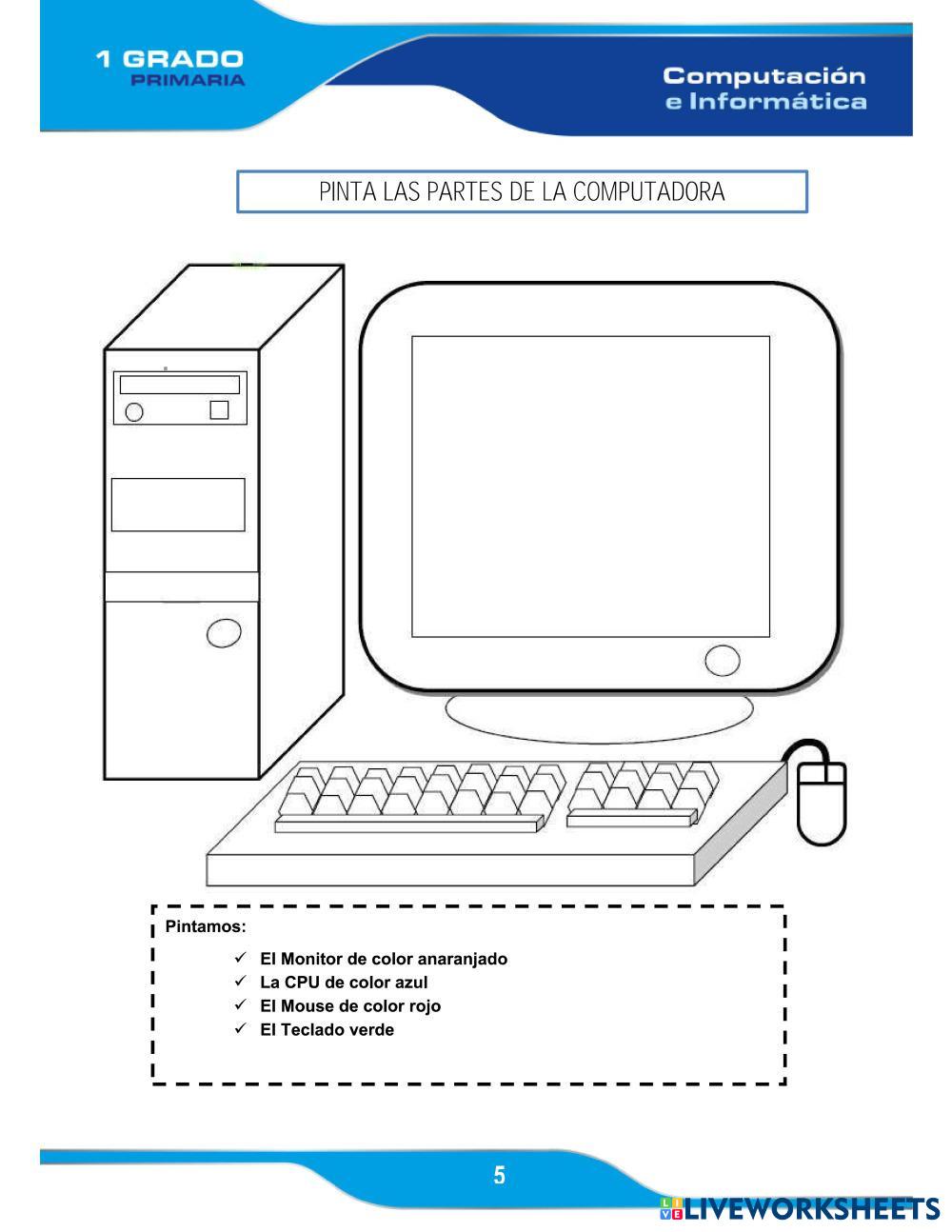 1 GRADO
PRIMARIA

Computación
e Informática

PINTA LAS PARTES DE LA COMPUTADORA

Pintamos:

✓ El Monitor de color anaranjado
✓ La CPU de color azul
✓ El Mouse de color rojo
✓ El Teclado verde

5

LIVEWORKSHEETS