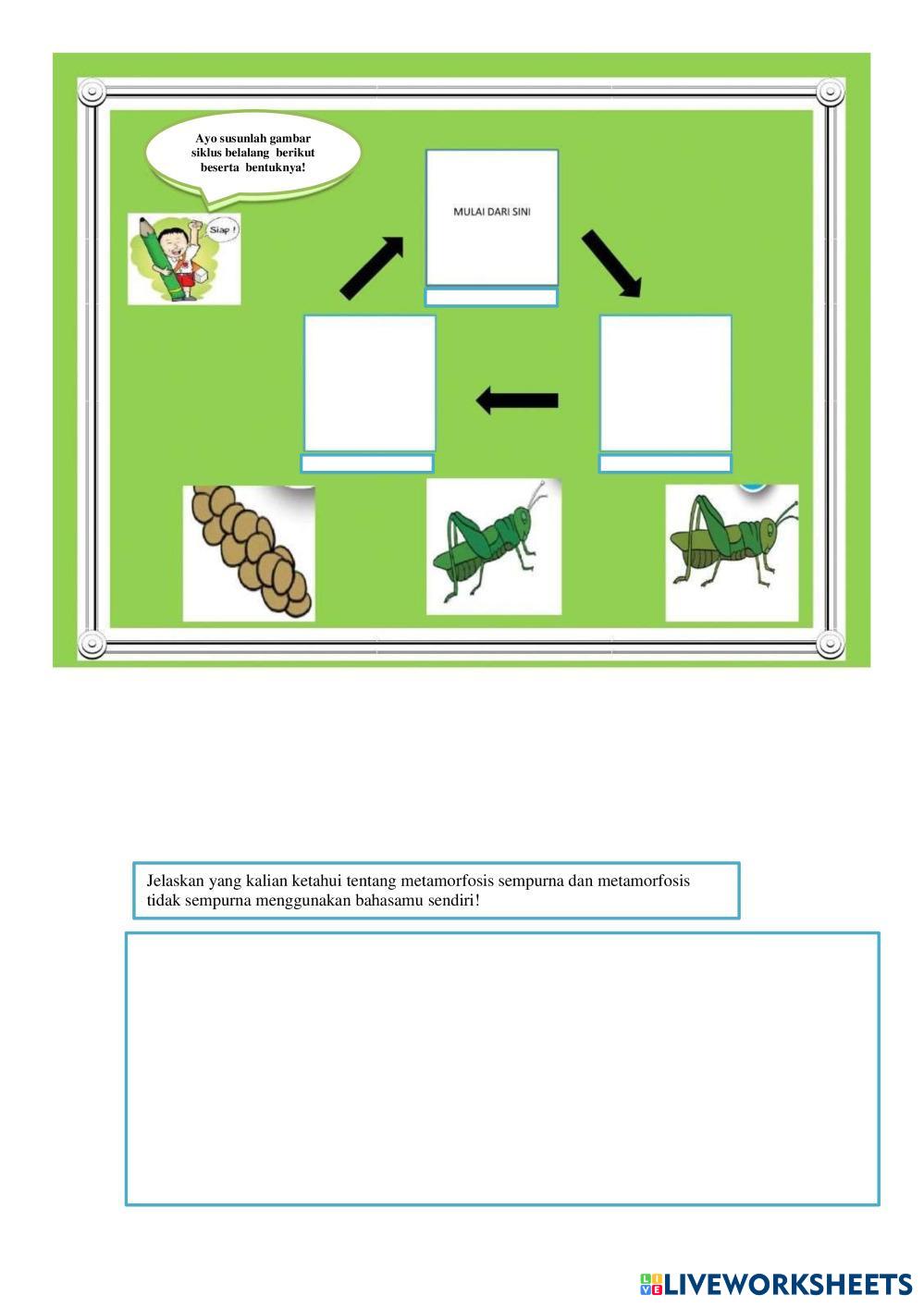 Ayo susunlah gambar siklus belalang berikut beserta bentuknya!

Siap !

MULAI DARI SINI

Jelaskan yang kalian ketahui tentang metamorfosis sempurna dan metamorfosis tidak sempurna menggunakan bahasamu sendiri!

LIVEWORKSHEETS