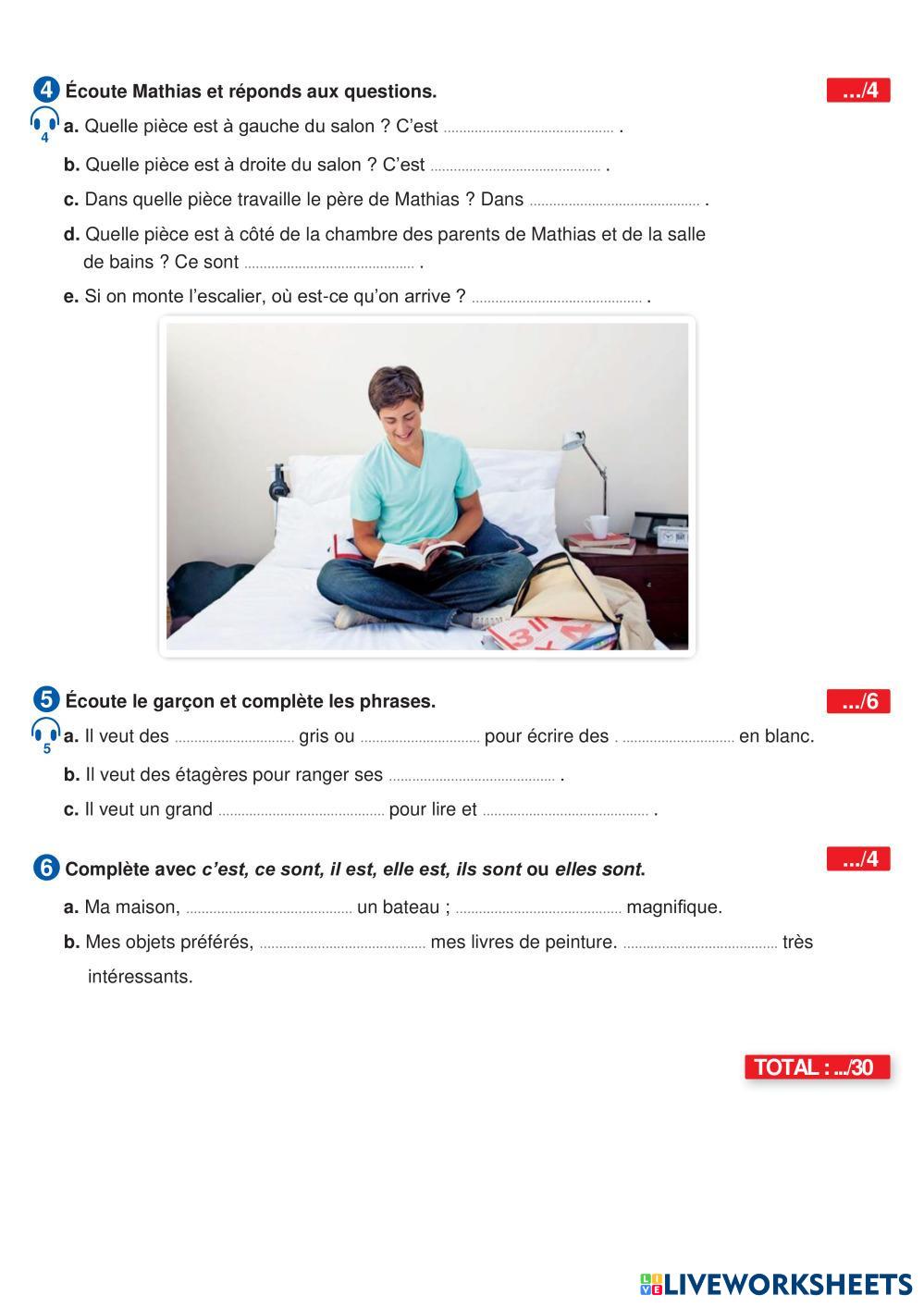 4 Écoute Mathias et réponds aux questions. .../4

4

a. Quelle pièce est à gauche du salon ? C'est ........................................ .

b. Quelle pièce est à droite du salon ? C'est ........................................ .

c. Dans quelle pièce travaille le père de Mathias ? Dans ........................................ .

d. Quelle pièce est à côté de la chambre des parents de Mathias et de la salle de bains ? Ce sont ........................................ .

e. Si on monte l'escalier, où est-ce qu'on arrive ? ........................................ .

5 Écoute le garçon et complète les phrases. .../6

5

a. Il veut des ............................ gris ou ............................ pour écrire des . ............................ en blanc.

b. Il veut des étagères pour ranger ses ........................................ .

c. Il veut un grand ........................................ pour lire et ........................................ .

6 Complète avec c'est, ce sont, il est, elle est, ils sont ou elles sont. .../4

a. Ma maison, ........................................ un bateau ; ........................................ magnifique.

b. Mes objets préférés, ........................................ mes livres de peinture. ........................................ très intéressants.

TOTAL : .../30

LIVEWORKSHEETS