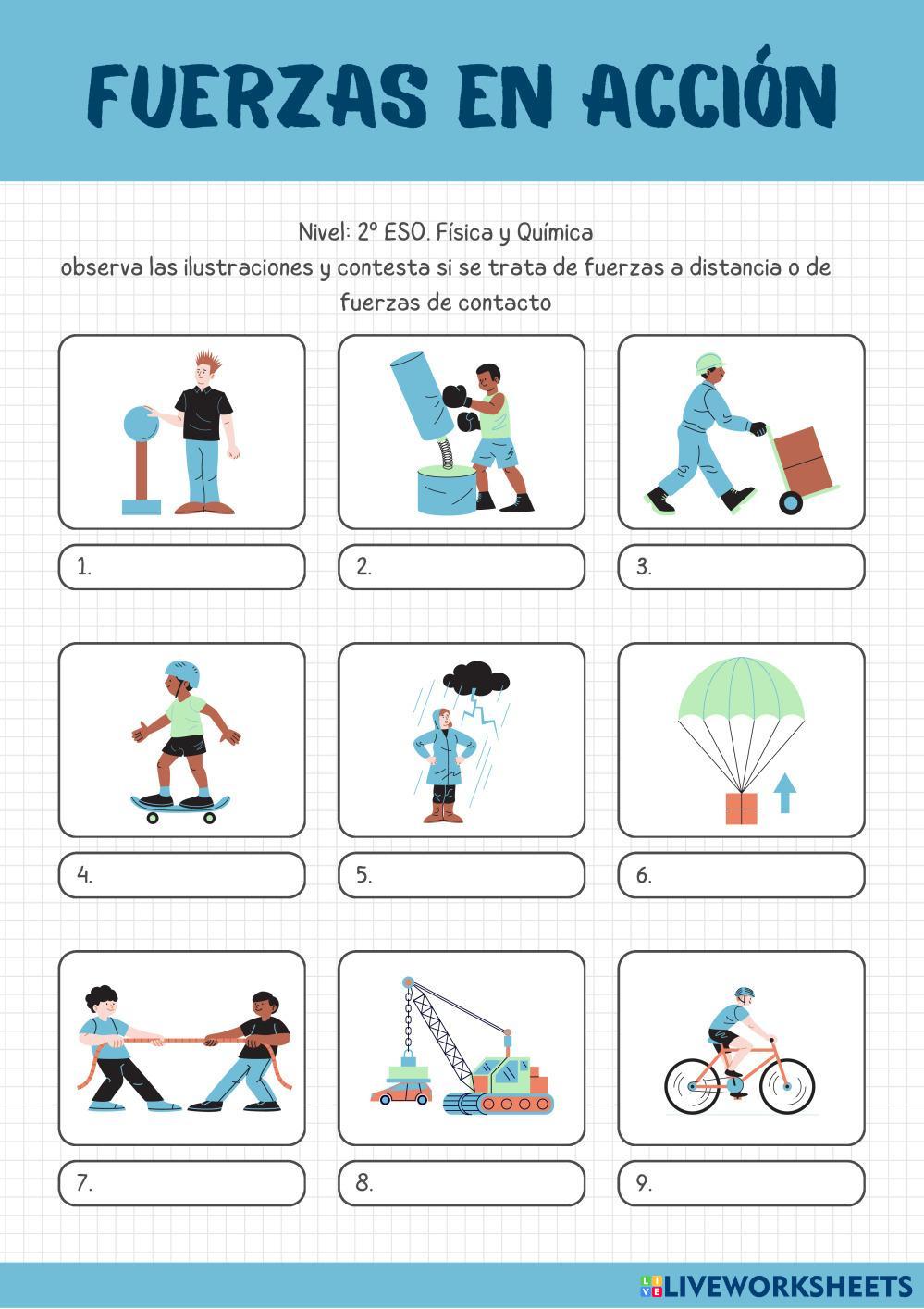 FUERZAS EN ACCIÓN

Nivel: 2º ESO. Física y Química
observa las ilustraciones y contesta si se trata de fuerzas a distancia o de fuerzas de contacto

1.

2.

3.

4.

5.

6.

7.

8.

9.

LIVEWORKSHEETS