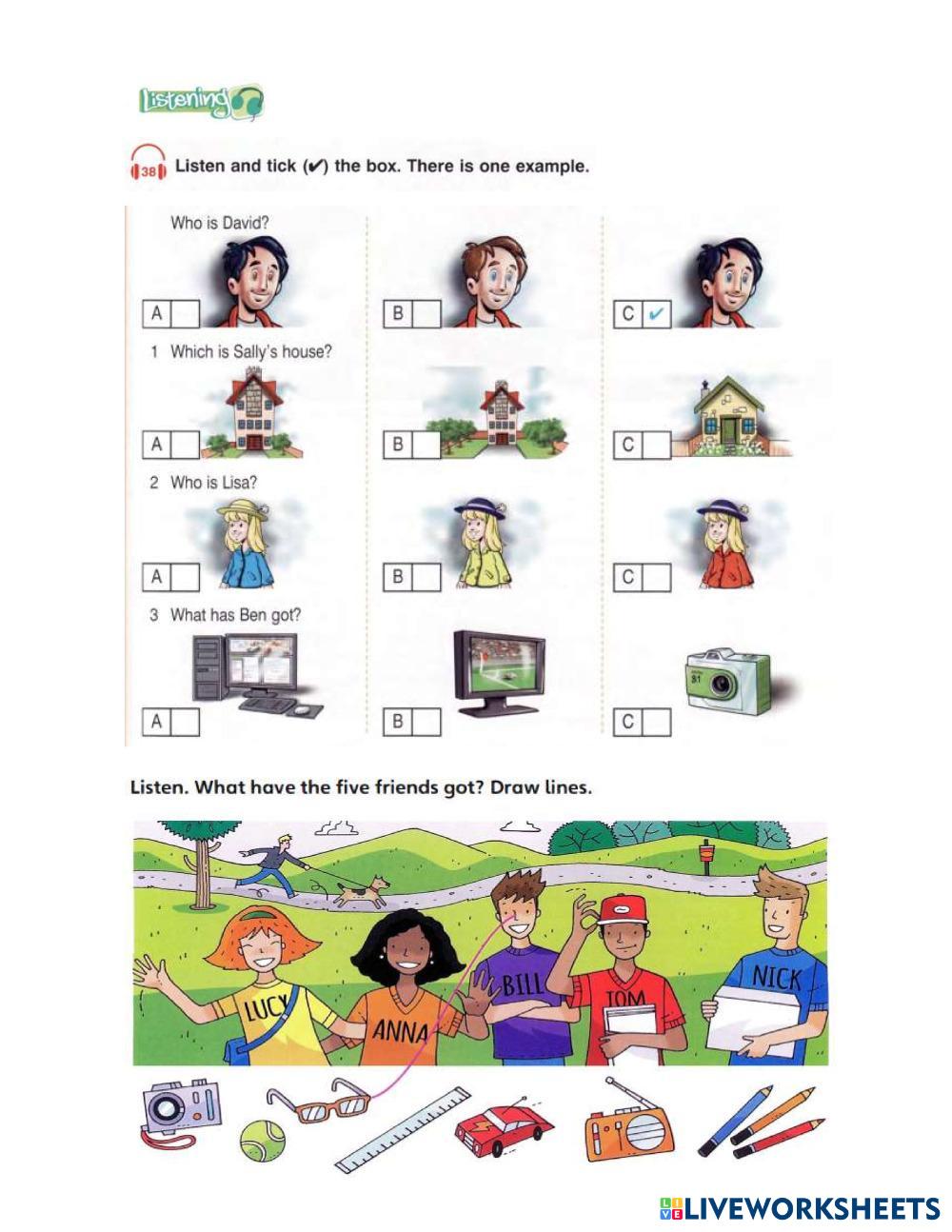 Listening

38 Listen and tick (✔) the box. There is one example.

Who is David?

A B C ✔

1 Which is Sally's house?

A B C

2 Who is Lisa?

A B C

3 What has Ben got?

A B C

Listen. What have the five friends got? Draw lines.

LUCY ANNA BILL TOM NICK

LIVEWORKSHEETS