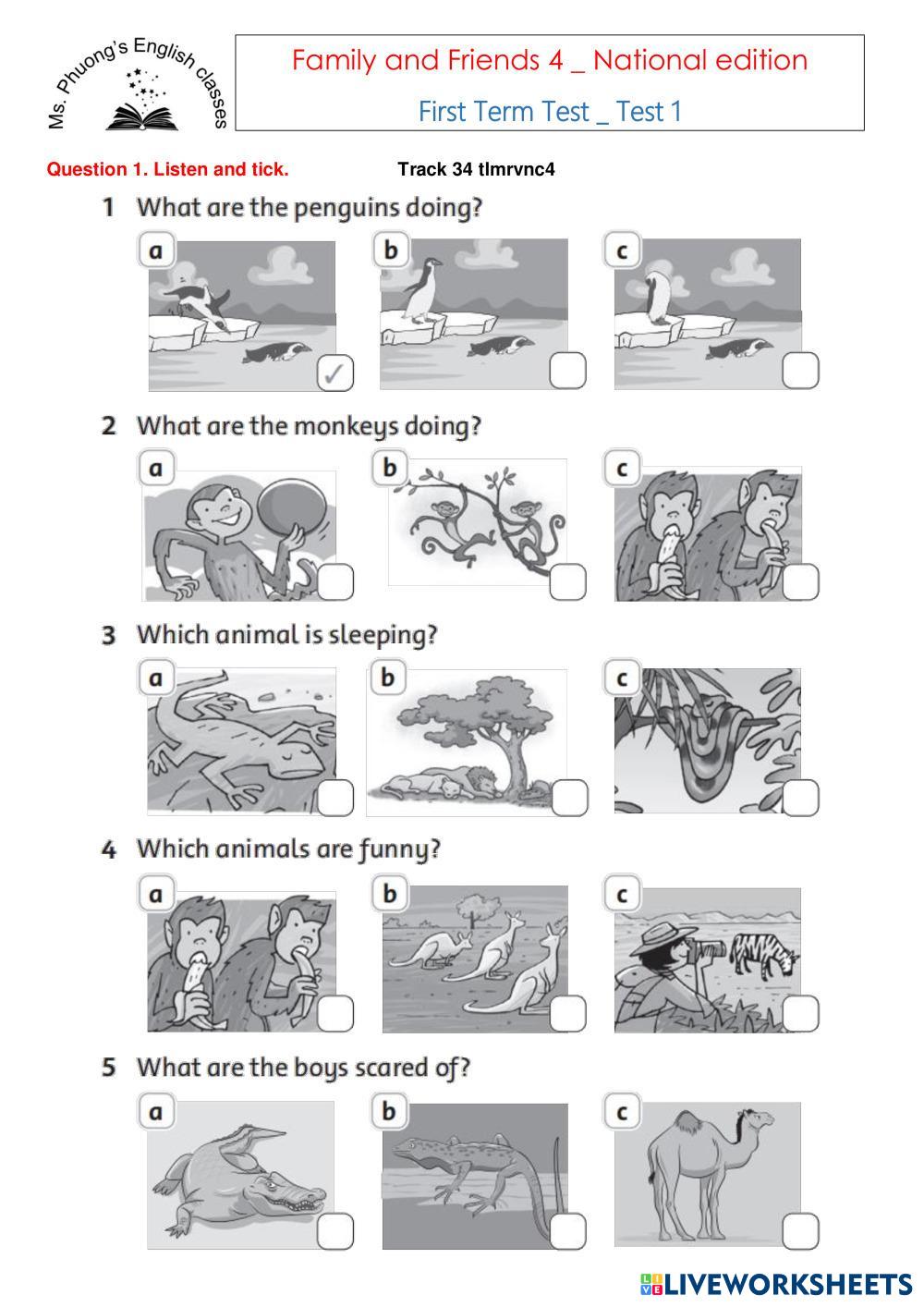 Ms. Phuong's English classes

Family and Friends 4 _ National edition

First Term Test _ Test 1

Question 1. Listen and tick. Track 34 tlmrvnc4

1 What are the penguins doing?

a ✓ b c

2 What are the monkeys doing?

a b c

3 Which animal is sleeping?

a b c

4 Which animals are funny?

a b c

5 What are the boys scared of?

a b c

LIVEWORKSHEETS