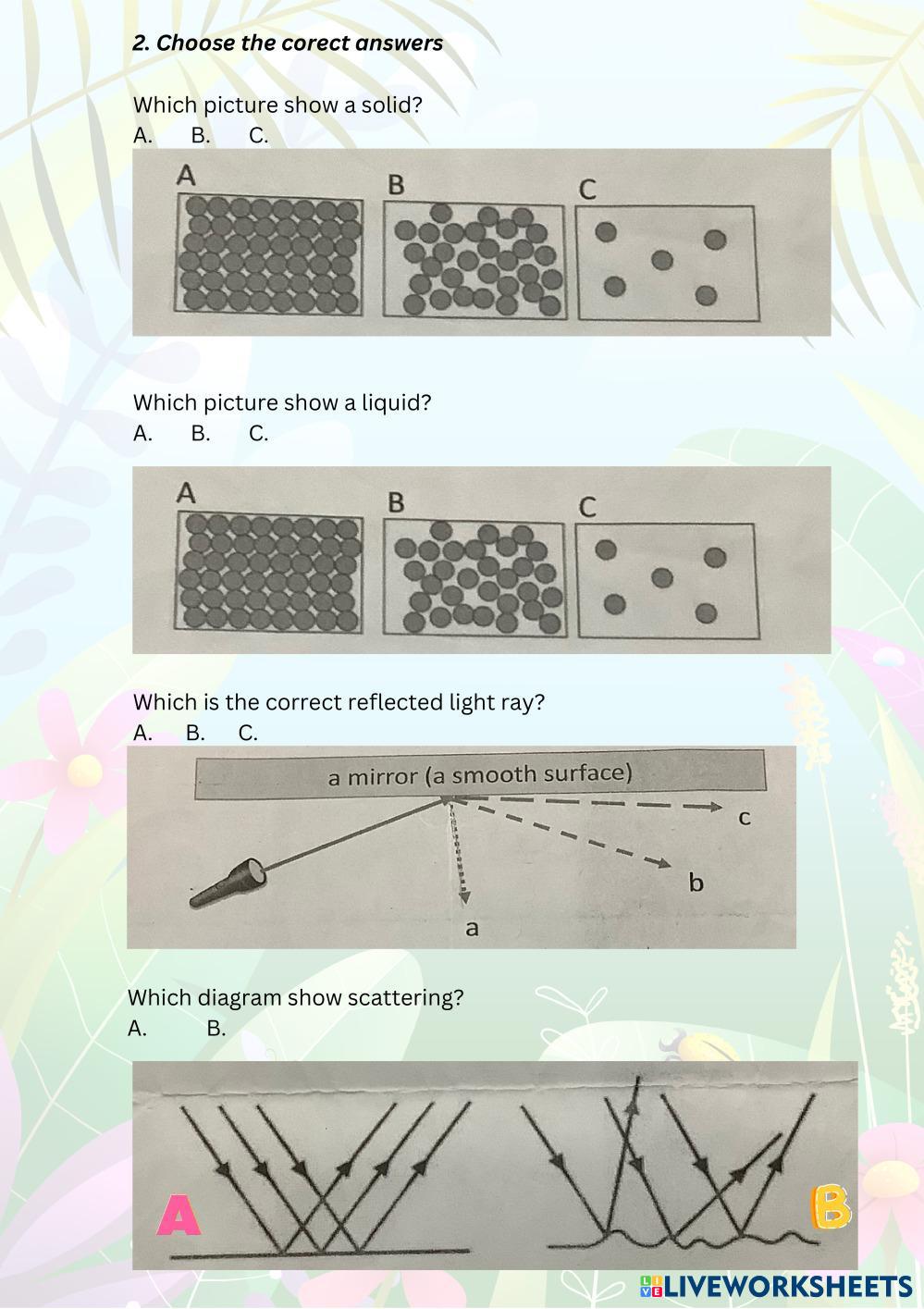 2. Choose the corect answers

Which picture show a solid?
A. B. C.

A B C

Which picture show a liquid?
A. B. C.

A B C

Which is the correct reflected light ray?
A. B. C.

a mirror (a smooth surface)
c
b
a

Which diagram show scattering?
A. B.

A B

LIVEWORKSHEETS