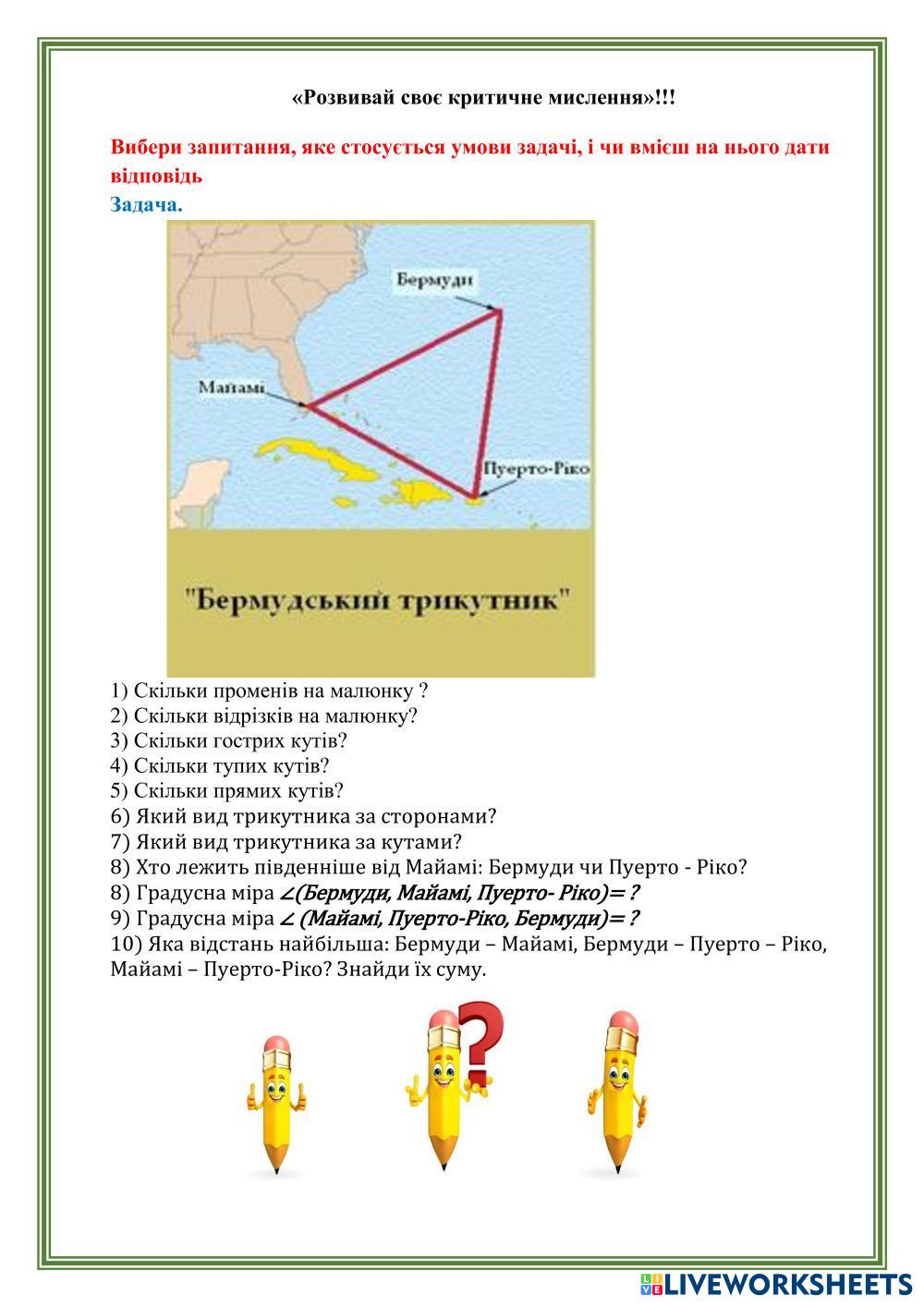 «Розвивай своє критичне мислення»!!!

Вибери запитання, яке стосується умови задачі, і чи вмієш на нього дати відповідь

Задача.

Бермуди

Майамі

Пуерто-Ріко

"Бермудський трикутник"

1) Скільки променів на малюнку ?
2) Скільки відрізків на малюнку?
3) Скільки гострих кутів?
4) Скільки тупих кутів?
5) Скільки прямих кутів?
6) Який вид трикутника за сторонами?
7) Який вид трикутника за кутами?
8) Хто лежить південніше від Майамі: Бермуди чи Пуерто - Ріко?
8) Градусна міра ∠(Бермуди, Майамі, Пуерто- Ріко)= ?
9) Градусна міра ∠ (Майамі, Пуерто-Ріко, Бермуди)= ?
10) Яка відстань найбільша: Бермуди – Майамі, Бермуди – Пуерто – Ріко, Майамі – Пуерто-Ріко? Знайди їх суму.

LIVEWORKSHEETS