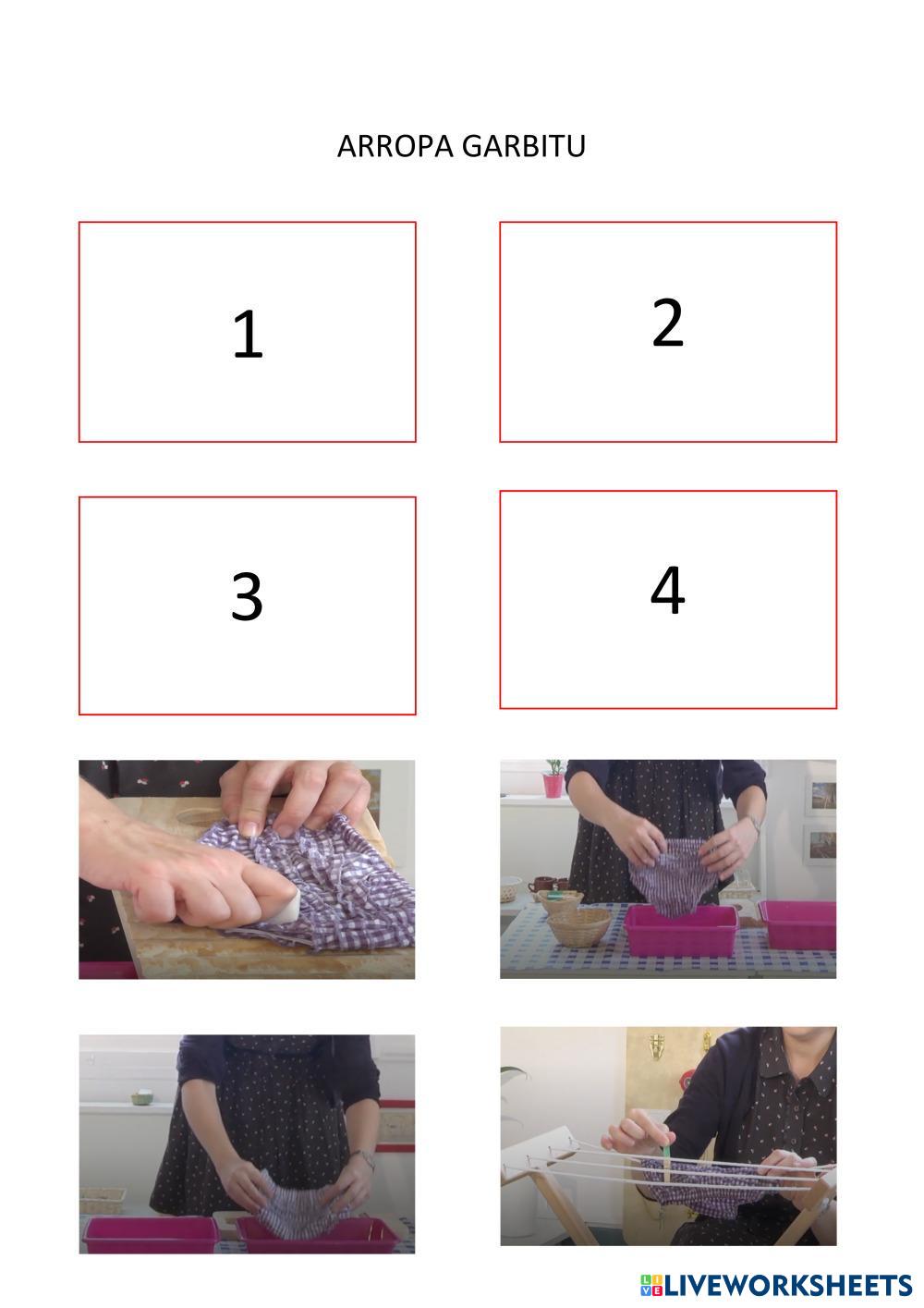 ARROPA GARBITU

1

2

3

4

LIVEWORKSHEETS