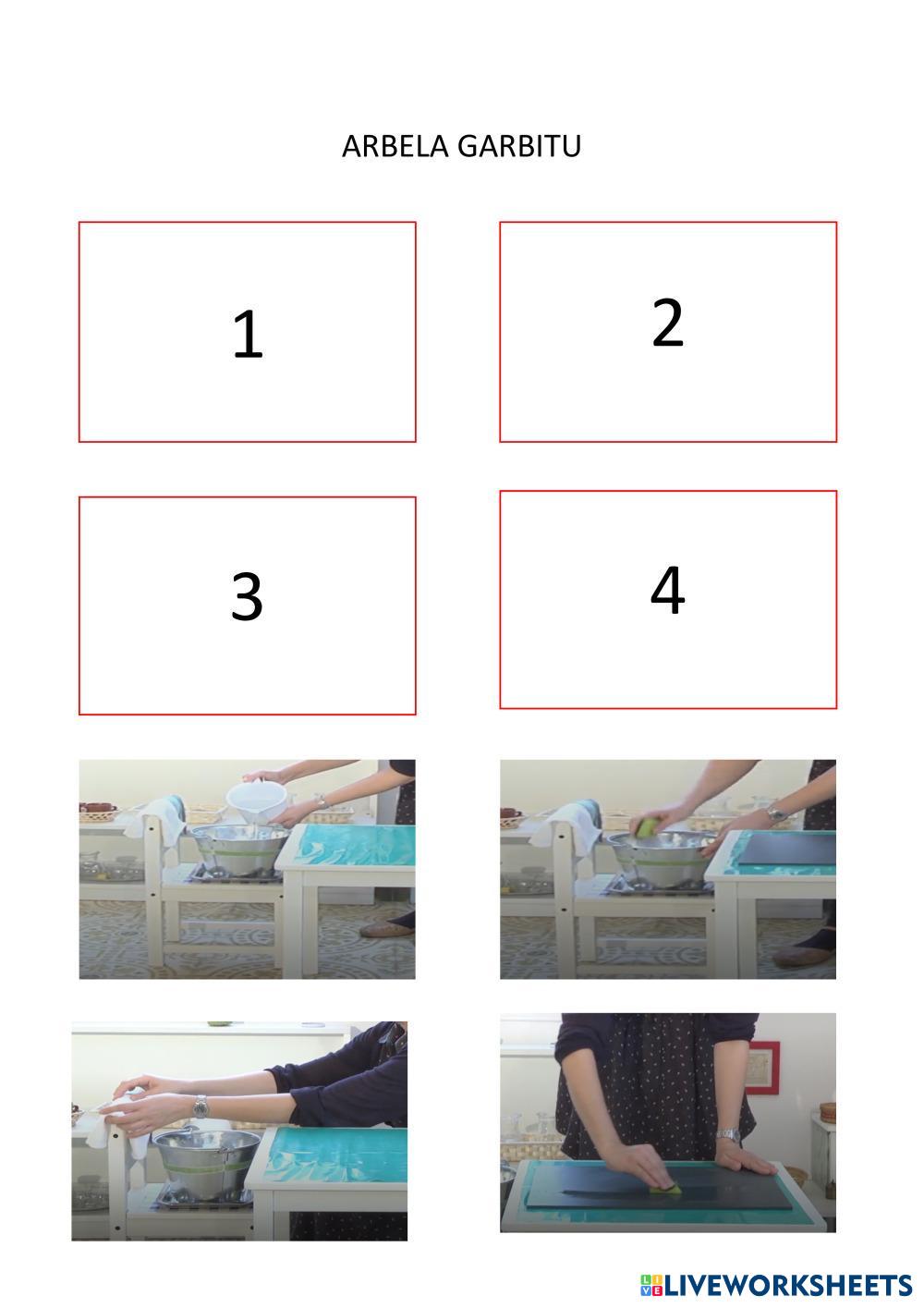 ARBELA GARBITU

1

2

3

4

LIVEWORKSHEETS