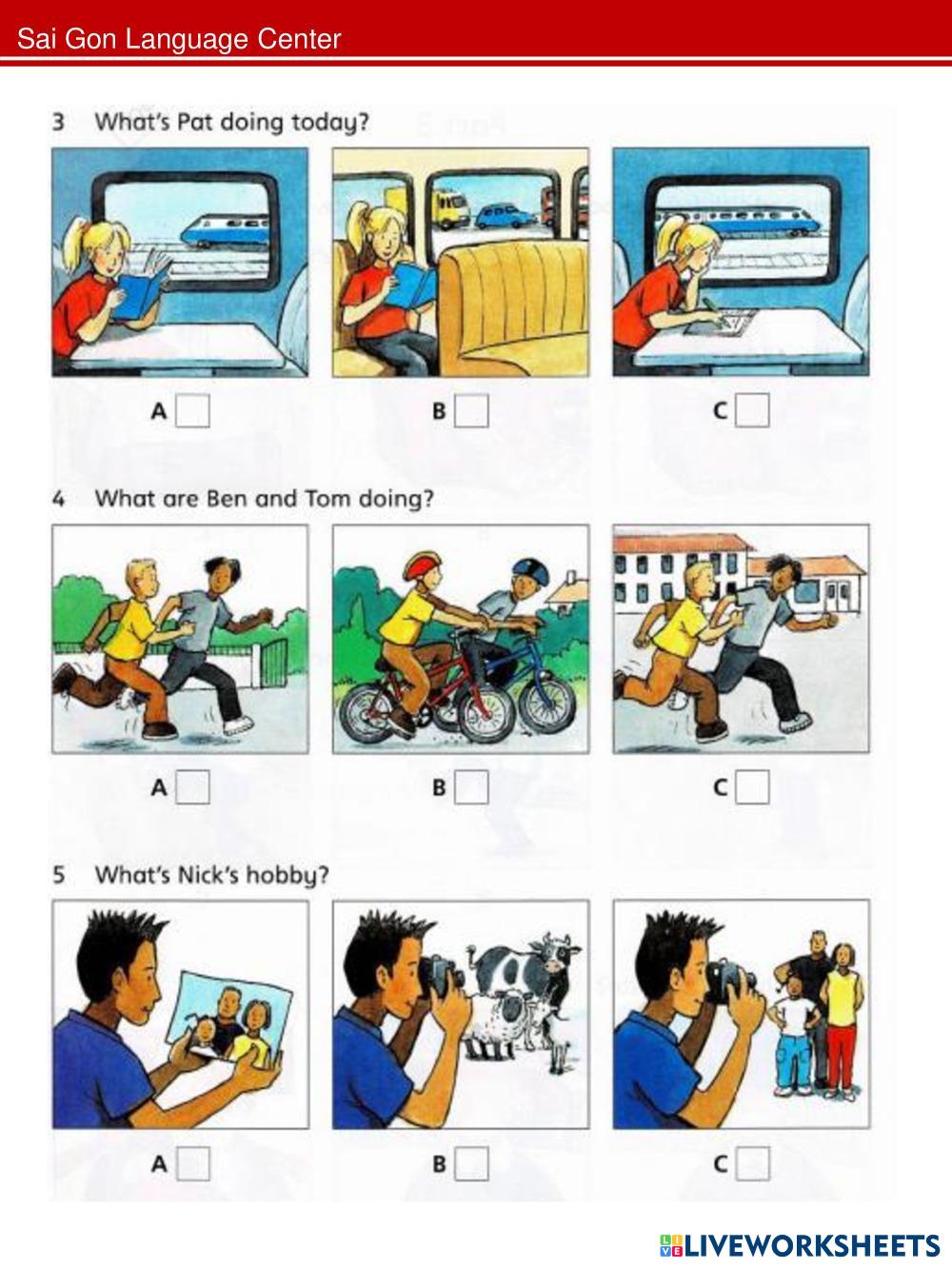 Sai Gon Language Center

3 What's Pat doing today?

A

B

C

4 What are Ben and Tom doing?

A

B

C

5 What's Nick's hobby?

A

B

C

LIVEWORKSHEETS