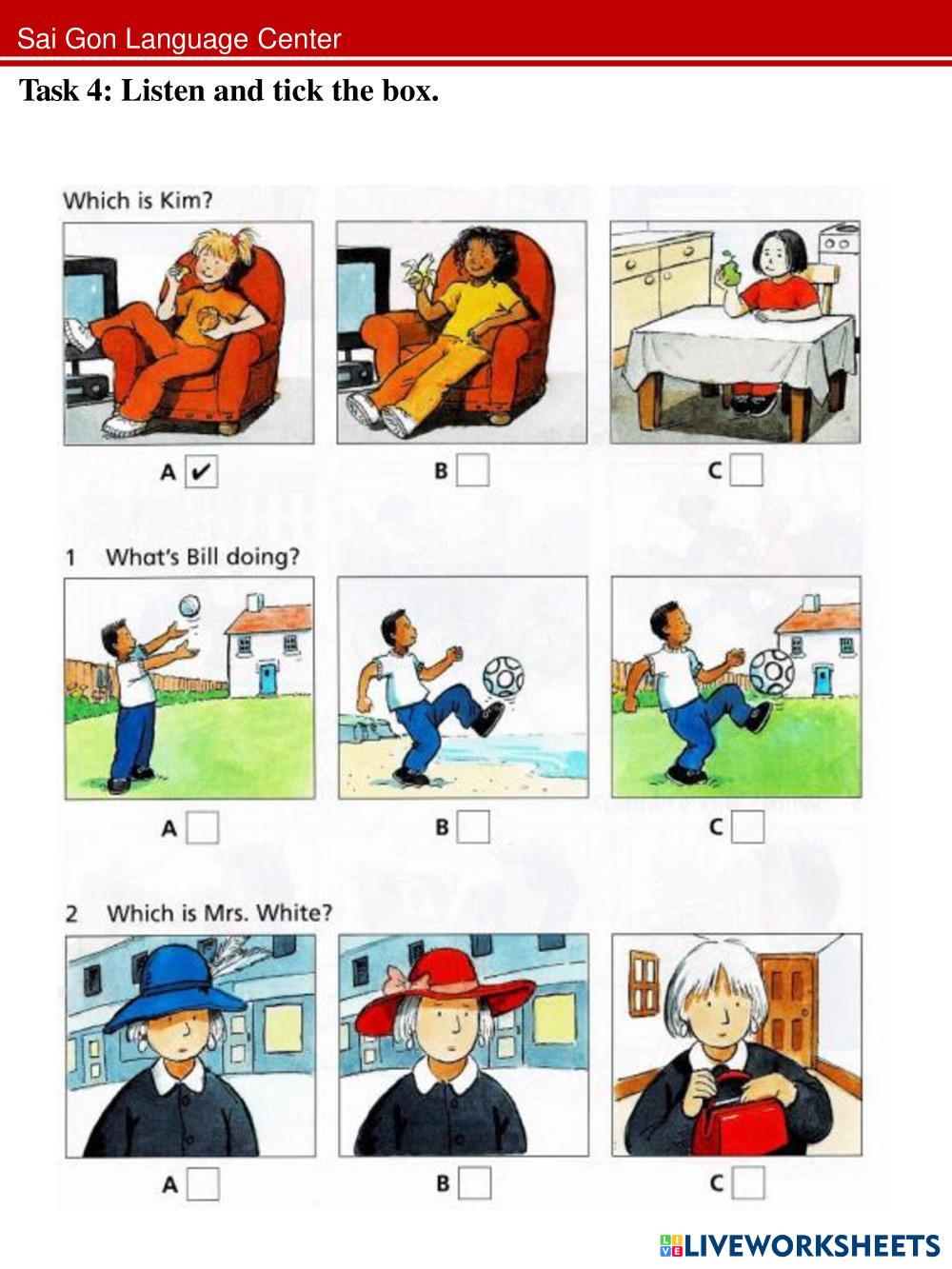 Sai Gon Language Center

Task 4: Listen and tick the box.

Which is Kim?

A ✔ B C

1 What's Bill doing?

A B C

2 Which is Mrs. White?

A B C

LIVEWORKSHEETS