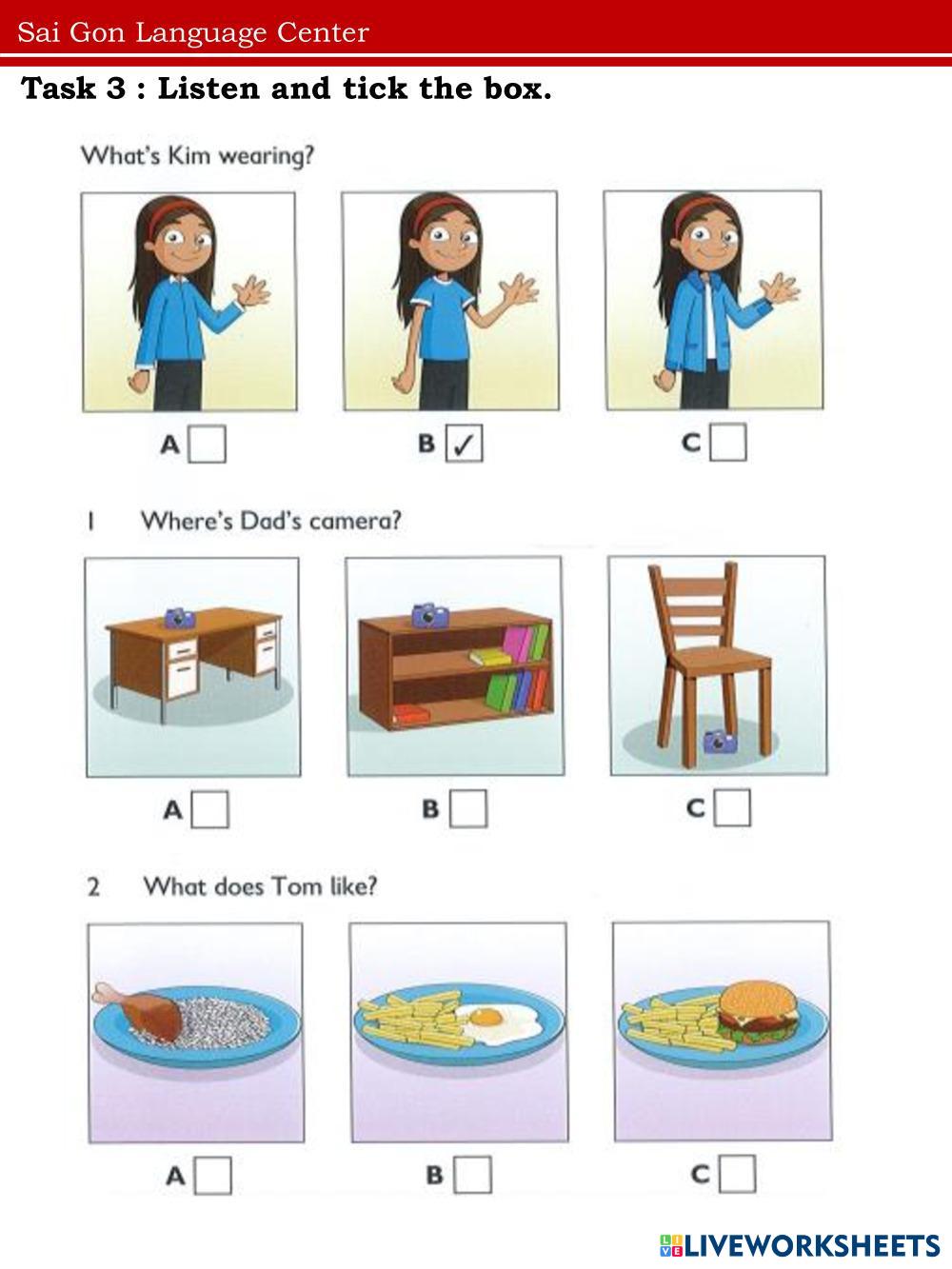 Sai Gon Language Center

Task 3 : Listen and tick the box.

What's Kim wearing?

A ☐ B ☑ C ☐

1 Where's Dad's camera?

A ☐ B ☐ C ☐

2 What does Tom like?

A ☐ B ☐ C ☐

LIVEWORKSHEETS