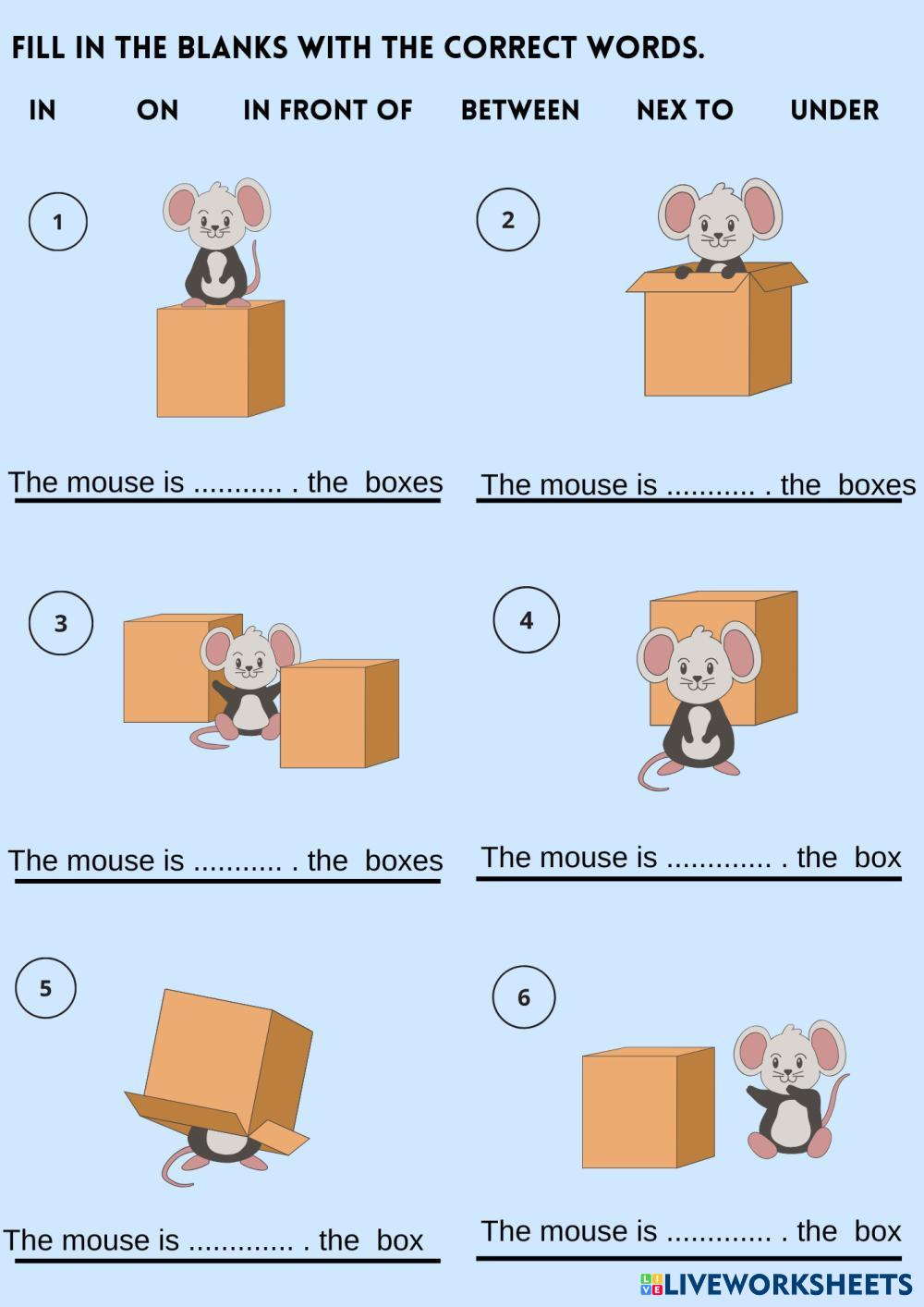 FILL IN THE BLANKS WITH THE CORRECT WORDS.

IN ON IN FRONT OF BETWEEN NEX TO UNDER

1

The mouse is ........... . the boxes

2

The mouse is ........... . the boxes

3

The mouse is ........... . the boxes

4

The mouse is ............. . the box

5

The mouse is ............. . the box

6

The mouse is ............. . the box

LIVEWORKSHEETS