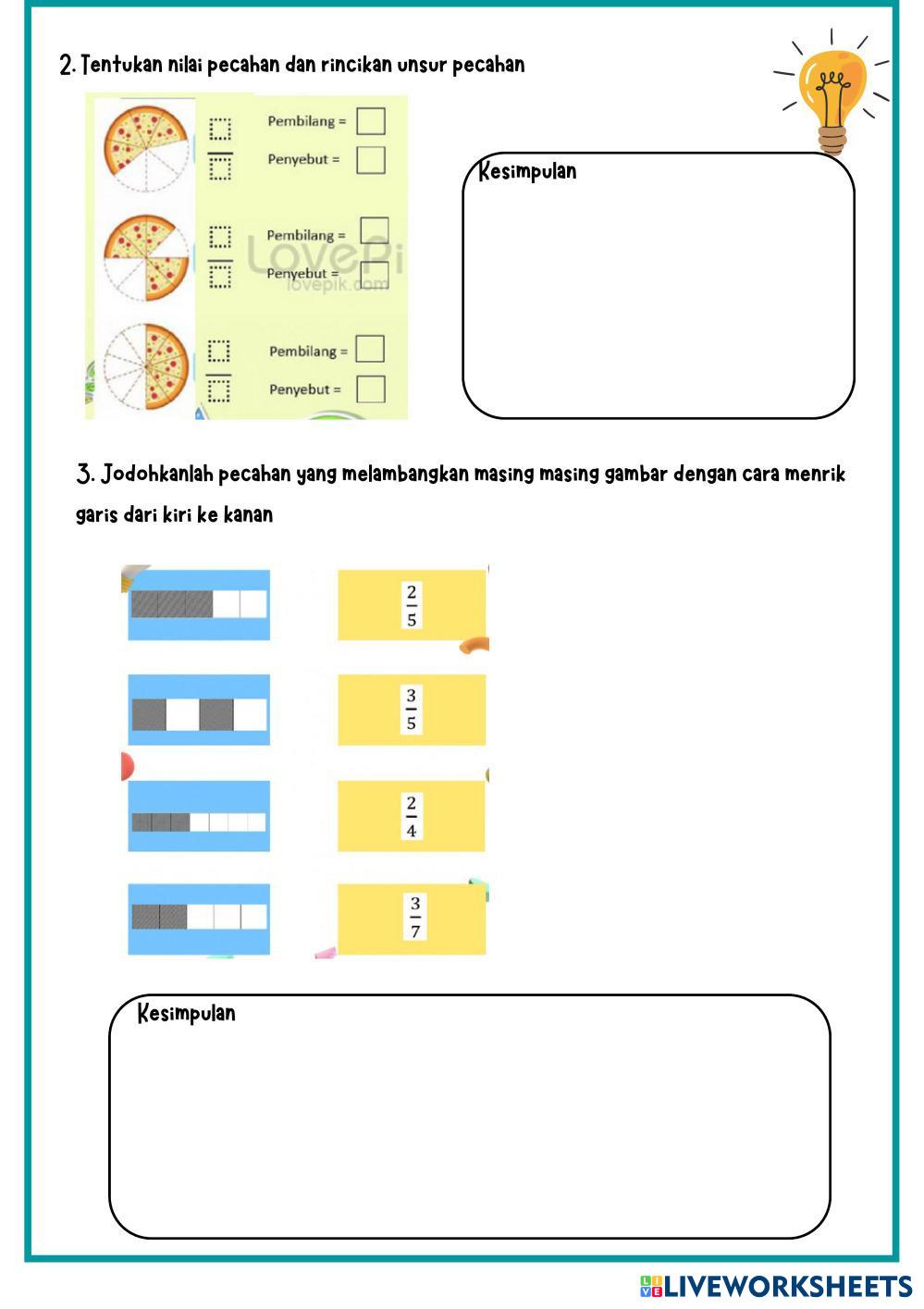 2. Tentukan nilai pecahan dan rincikan unsur pecahan

Pembilang =
Penyebut =

Pembilang =
Penyebut =

LovePi
lovepik.com

Pembilang =
Penyebut =

Kesimpulan

3. Jodohkanlah pecahan yang melambangkan masing masing gambar dengan cara menrik garis dari kiri ke kanan

$\frac{2}{5}$

$\frac{3}{5}$

$\frac{2}{4}$

$\frac{3}{7}$

Kesimpulan

LIVEWORKSHEETS