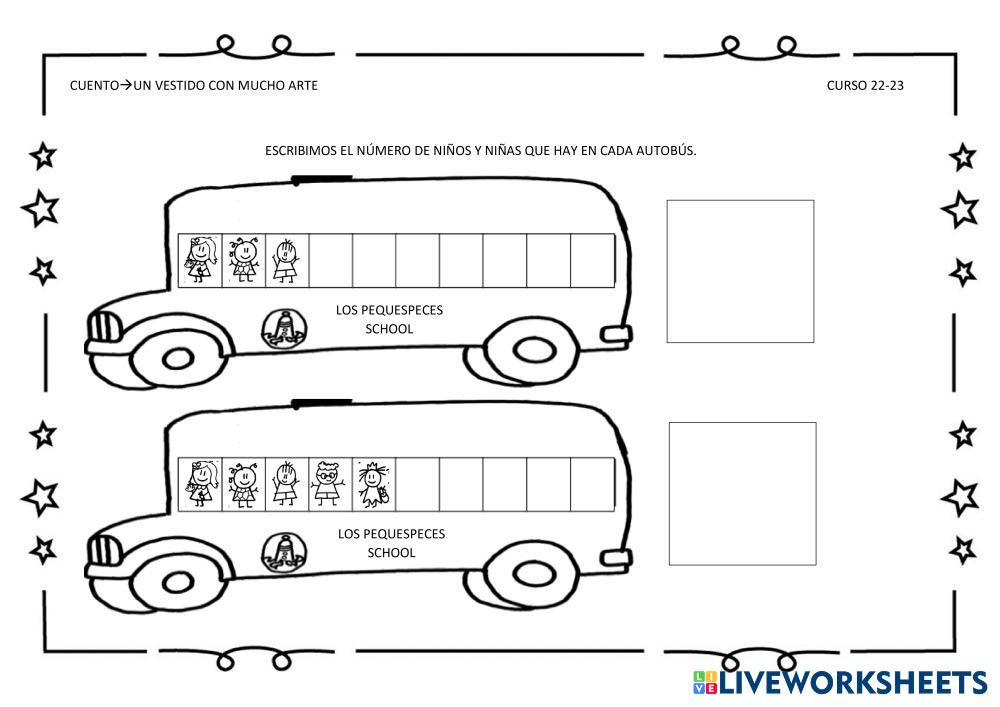 CUENTO→UN VESTIDO CON MUCHO ARTE

CURSO 22-23

ESCRIBIMOS EL NÚMERO DE NIÑOS Y NIÑAS QUE HAY EN CADA AUTOBÚS.

LOS PEQUESPECES
SCHOOL

LOS PEQUESPECES
SCHOOL

LIVEWORKSHEETS