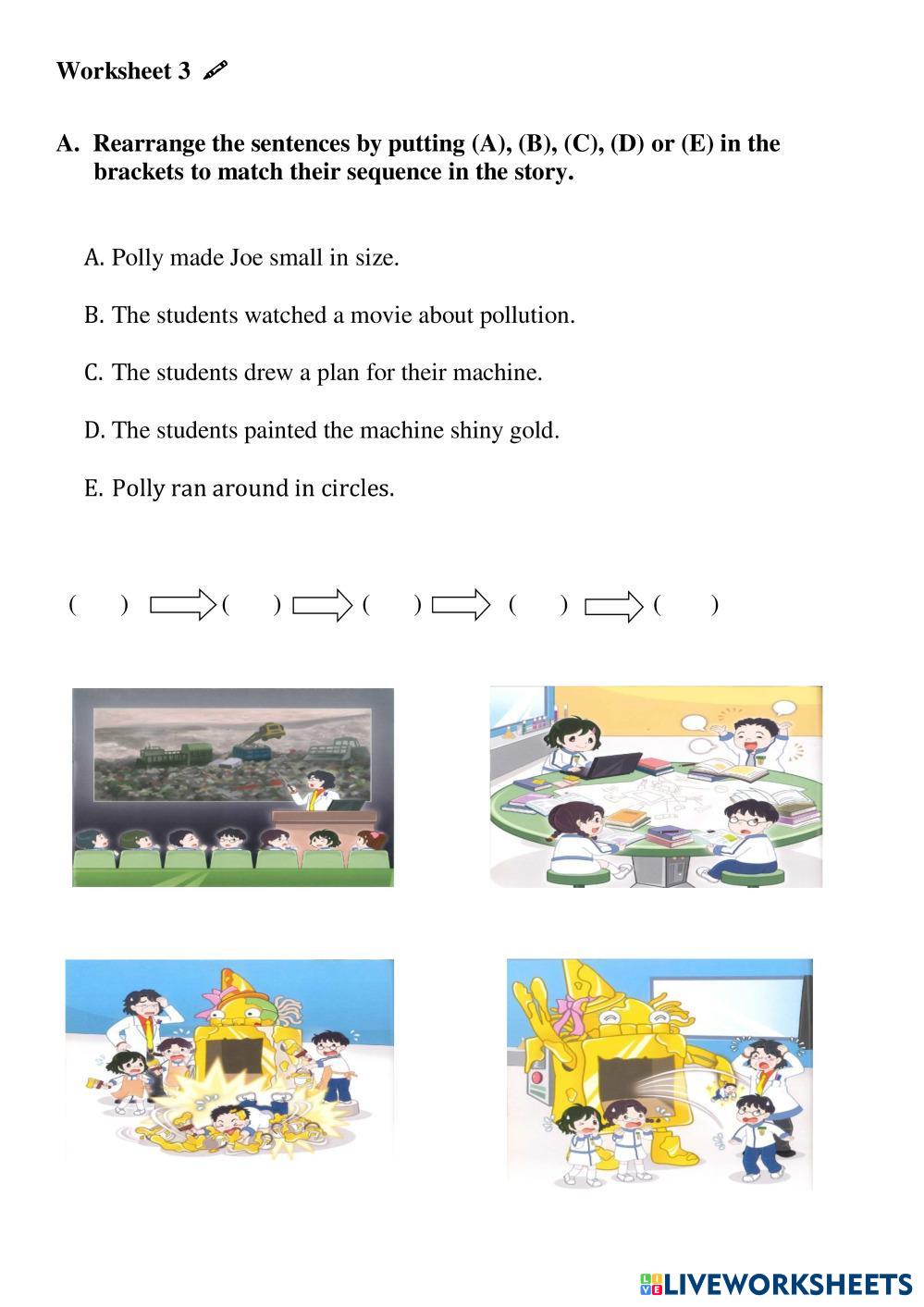 Worksheet 3

A. Rearrange the sentences by putting (A), (B), (C), (D) or (E) in the brackets to match their sequence in the story.

A. Polly made Joe small in size.

B. The students watched a movie about pollution.

C. The students drew a plan for their machine.

D. The students painted the machine shiny gold.

E. Polly ran around in circles.

( ) ( ) ( ) ( ) ( )

LIVEWORKSHEETS