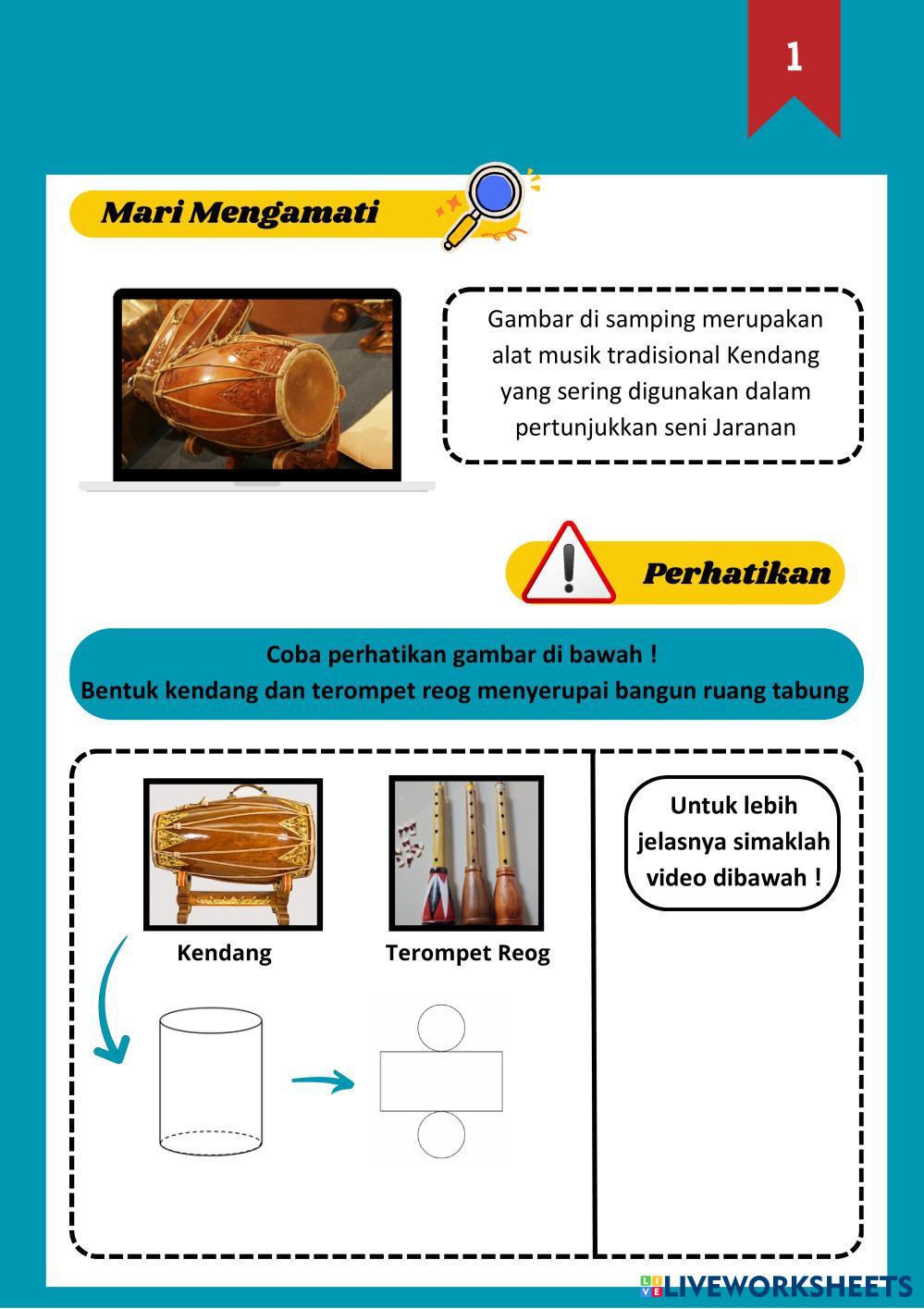 1

Mari Mengamati

Gambar di samping merupakan alat musik tradisional Kendang yang sering digunakan dalam pertunjukkan seni Jaranan

Perhatikan

Coba perhatikan gambar di bawah !
Bentuk kendang dan terompet reog menyerupai bangun ruang tabung

Kendang

Terompet Reog

Untuk lebih jelasnya simaklah video dibawah !

LIVEWORKSHEETS