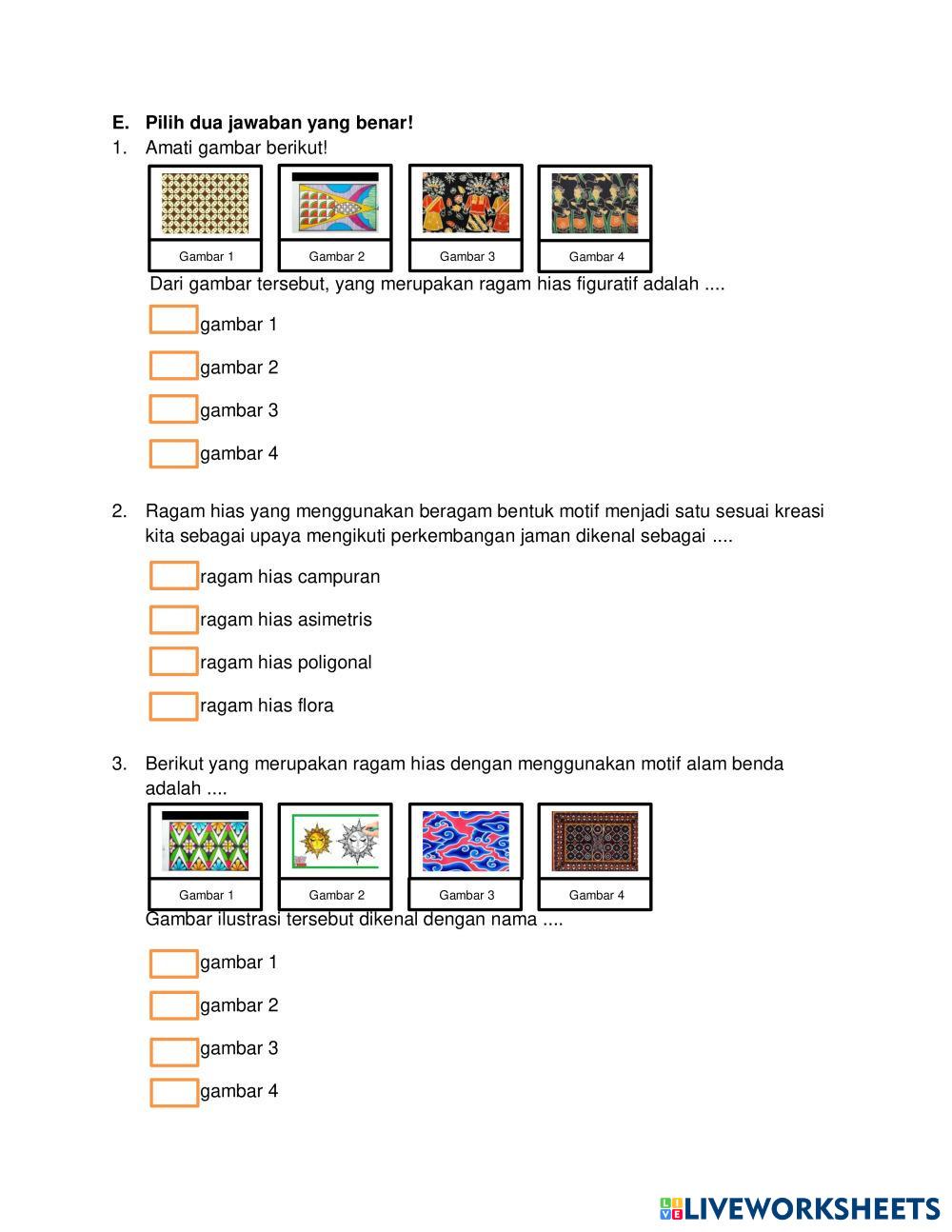 E. Pilih dua jawaban yang benar!

1. Amati gambar berikut!

Gambar 1 Gambar 2 Gambar 3 Gambar 4

Dari gambar tersebut, yang merupakan ragam hias figuratif adalah ....

gambar 1

gambar 2

gambar 3

gambar 4

2. Ragam hias yang menggunakan beragam bentuk motif menjadi satu sesuai kreasi kita sebagai upaya mengikuti perkembangan jaman dikenal sebagai ....

ragam hias campuran

ragam hias asimetris

ragam hias poligonal

ragam hias flora

3. Berikut yang merupakan ragam hias dengan menggunakan motif alam benda adalah ....

Gambar 1 Gambar 2 Gambar 3 Gambar 4

Gambar ilustrasi tersebut dikenal dengan nama ....

gambar 1

gambar 2

gambar 3

gambar 4

LIVEWORKSHEETS