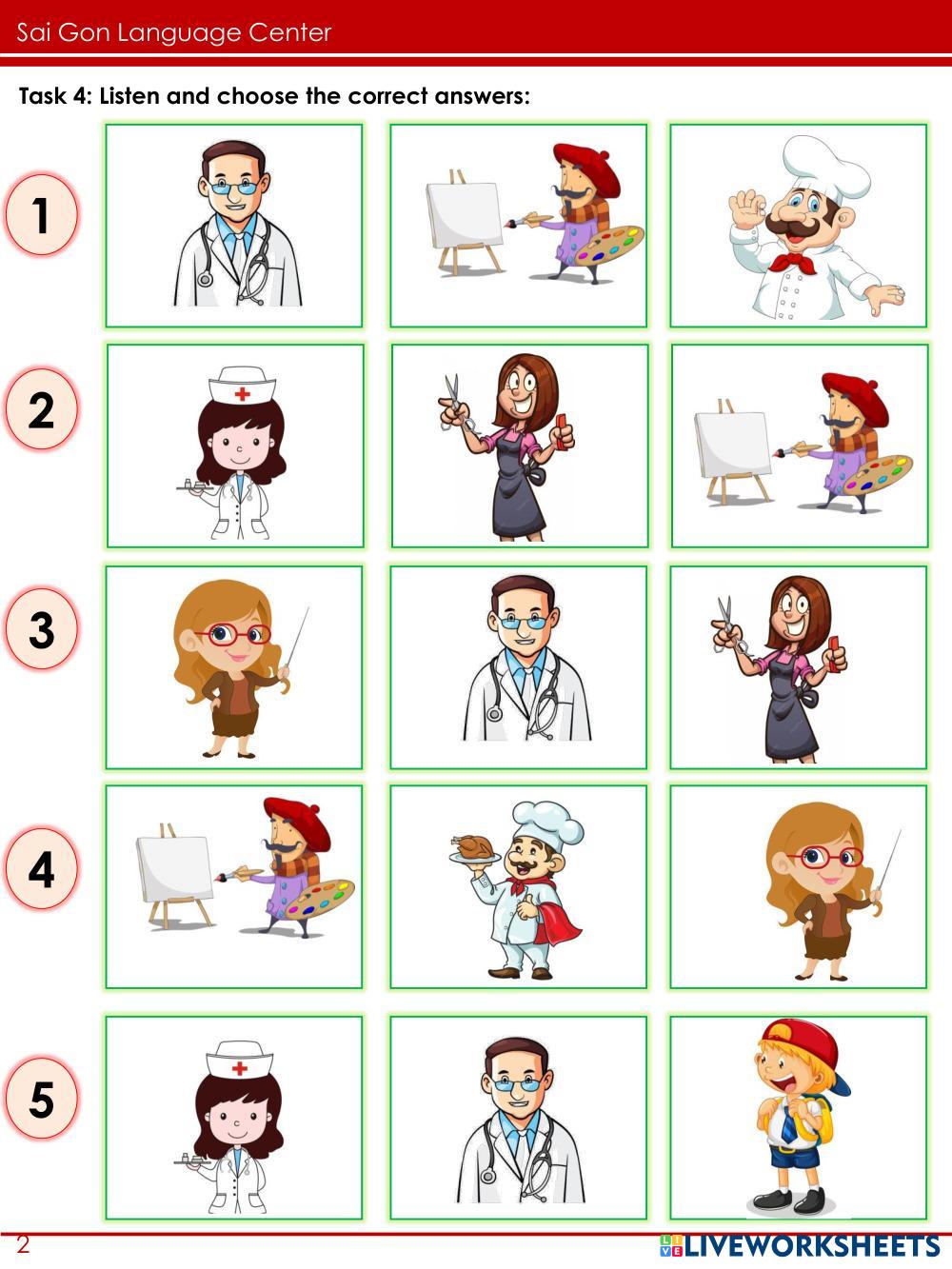 Sai Gon Language Center

Task 4: Listen and choose the correct answers:

1

2

3

4

5

2

LIVEWORKSHEETS