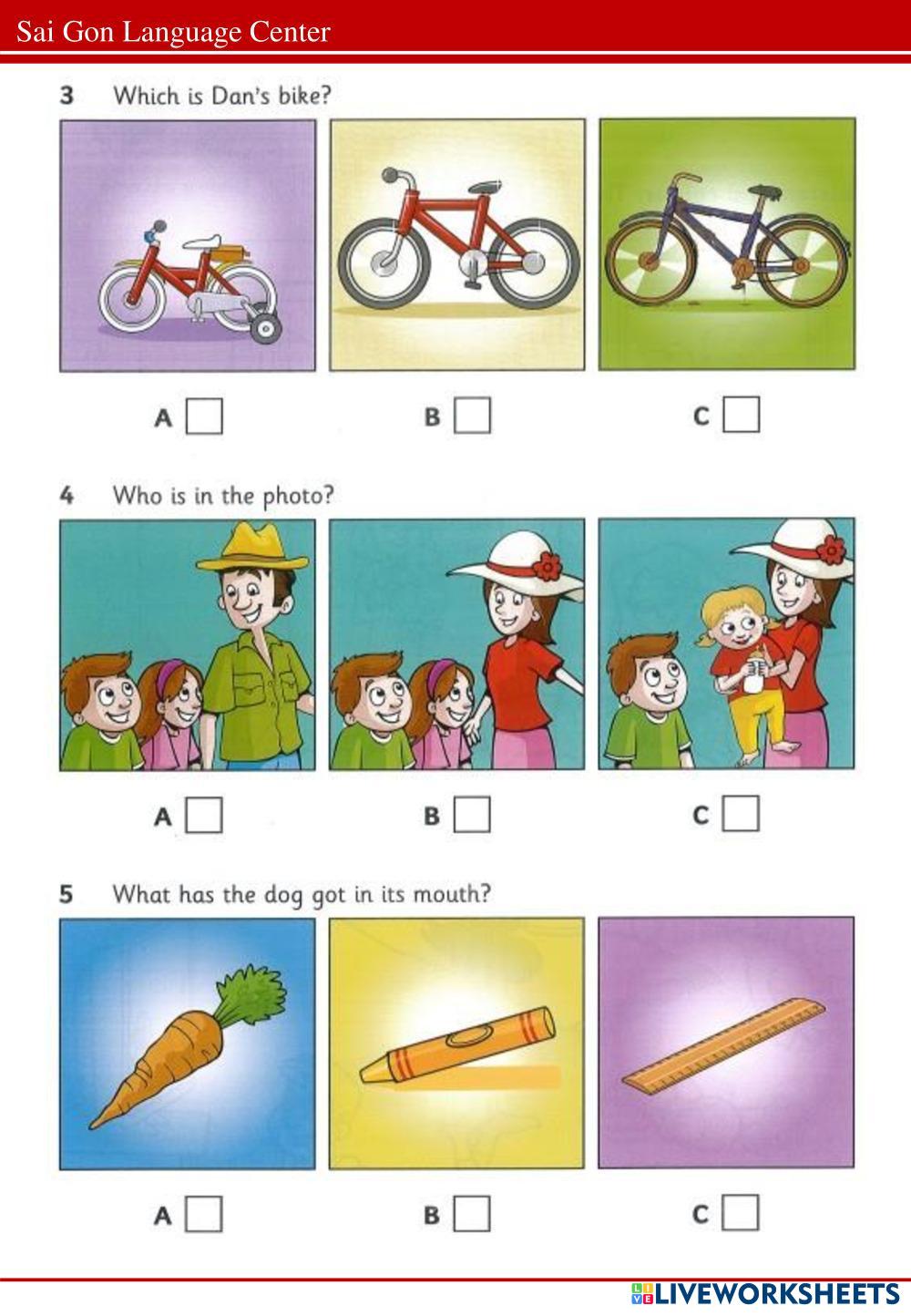 Sai Gon Language Center

3 Which is Dan's bike?

A B C

4 Who is in the photo?

A B C

5 What has the dog got in its mouth?

A B C

LIVEWORKSHEETS