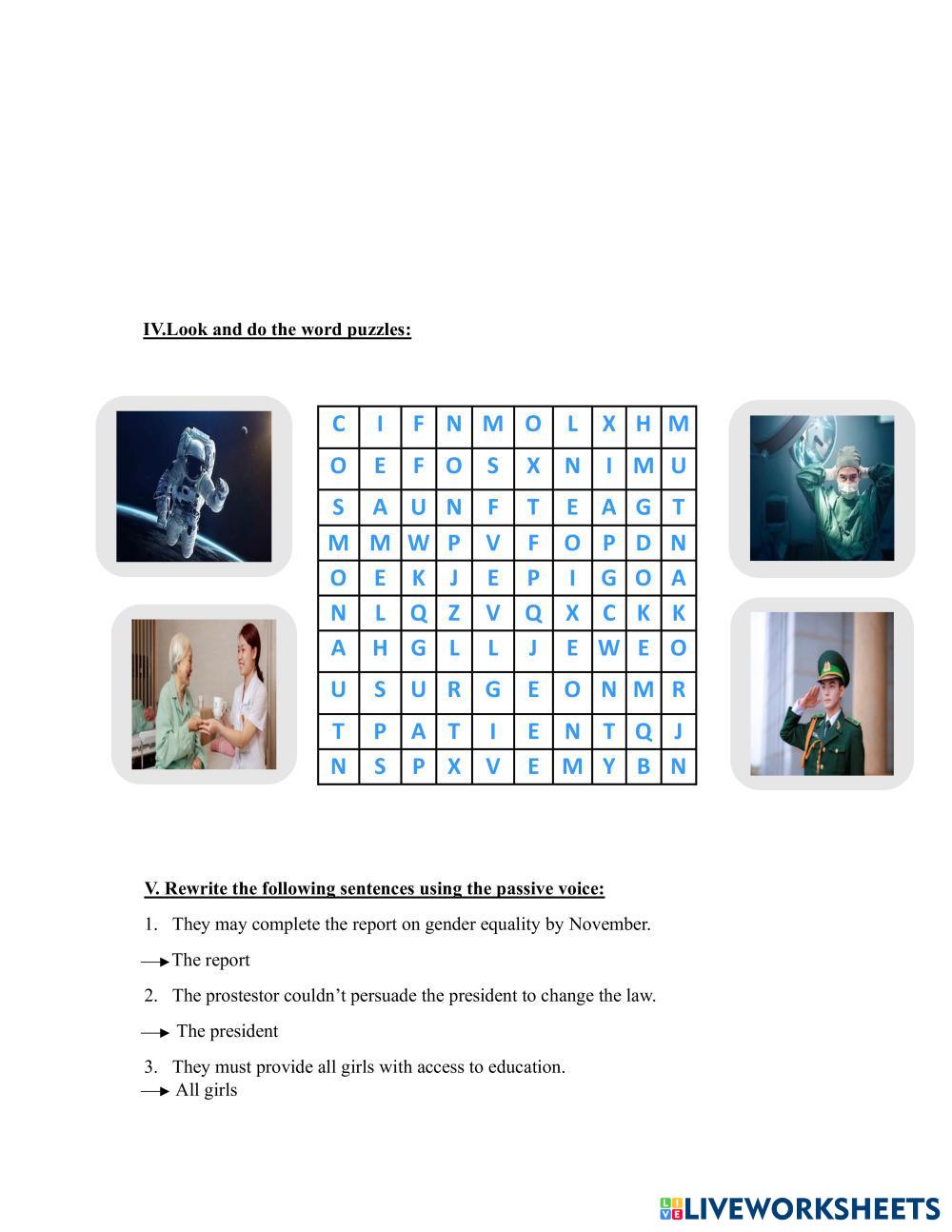 IV.Look and do the word puzzles:

| C | I | F | N | M | O | L | X | H | M |
|---|---|---|---|---|---|---|---|---|---|
| O | E | F | O | S | X | N | I | M | U |
| S | A | U | N | F | T | E | A | G | T |
| M | M | W | P | V | F | O | P | D | N |
| O | E | K | J | E | P | I | G | O | A |
| N | L | Q | Z | V | Q | X | C | K | K |
| A | H | G | L | L | J | E | W | E | O |
| U | S | U | R | G | E | O | N | M | R |
| T | P | A | T | I | E | N | T | Q | J |
| N | S | P | X | V | E | M | Y | B | N |

V. Rewrite the following sentences using the passive voice:

1. They may complete the report on gender equality by November.

→ The report

2. The prostestor couldn't persuade the president to change the law.

→ The president

3. They must provide all girls with access to education.

→ All girls

LIVEWORKSHEETS