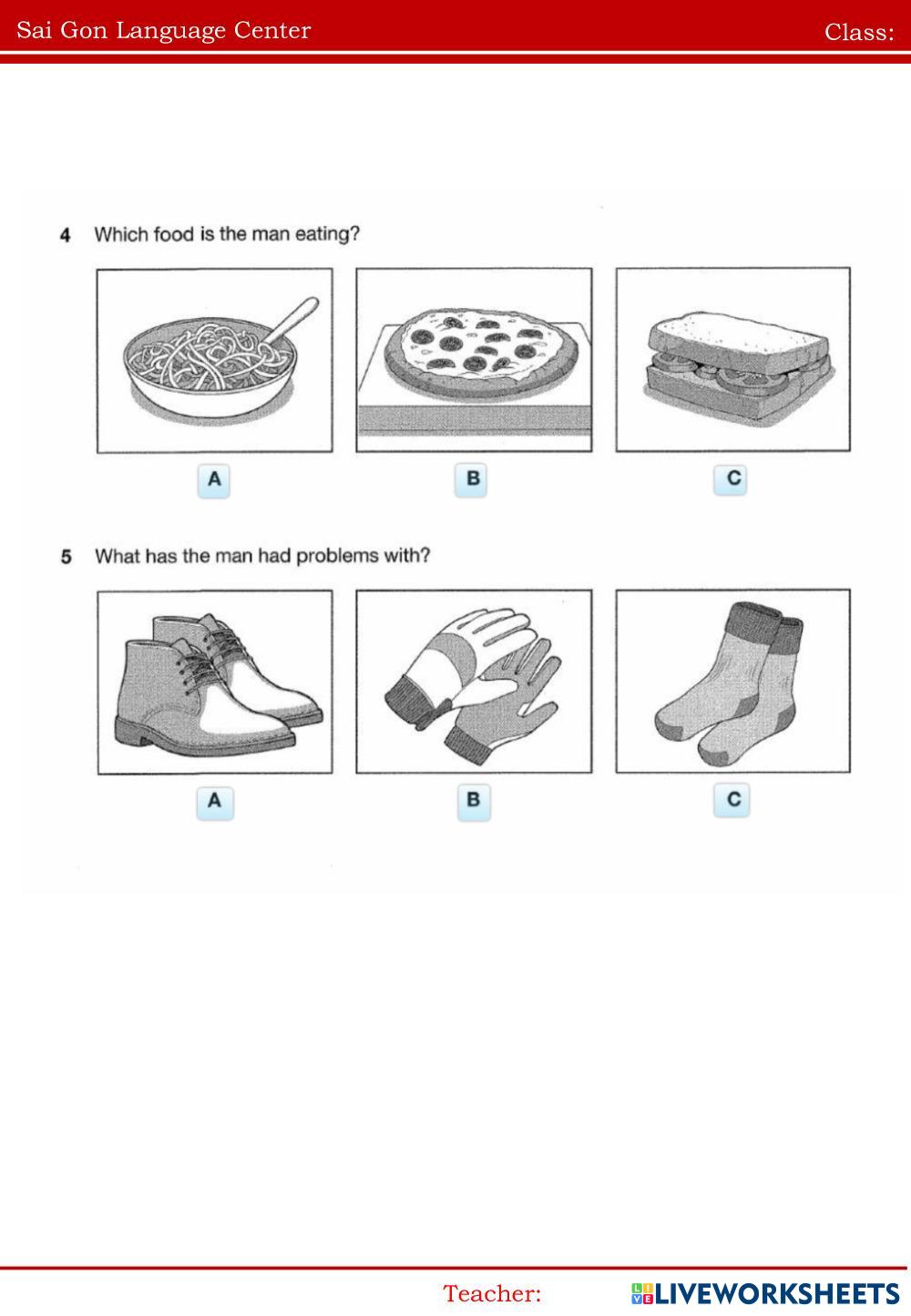 Sai Gon Language Center

Class:

4 Which food is the man eating?

A

B

C

5 What has the man had problems with?

A

B

C

Teacher:

LIVEWORKSHEETS