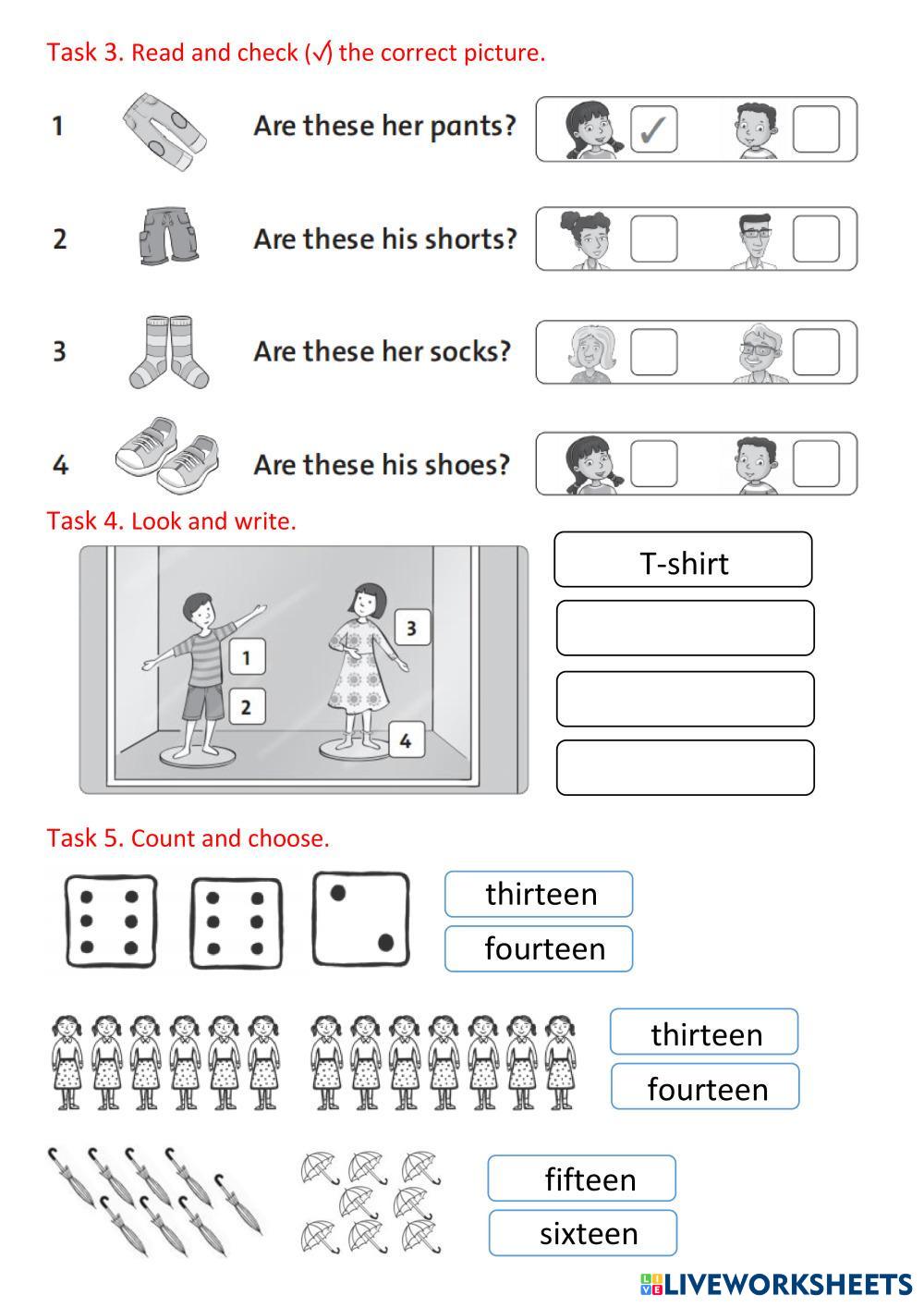 Task 3. Read and check (√) the correct picture.

1 Are these her pants? ✓

2 Are these his shorts?

3 Are these her socks?

4 Are these his shoes?

Task 4. Look and write.

1

2

3

4

T-shirt

Task 5. Count and choose.

thirteen

fourteen

thirteen

fourteen

fifteen

sixteen

LIVEWORKSHEETS