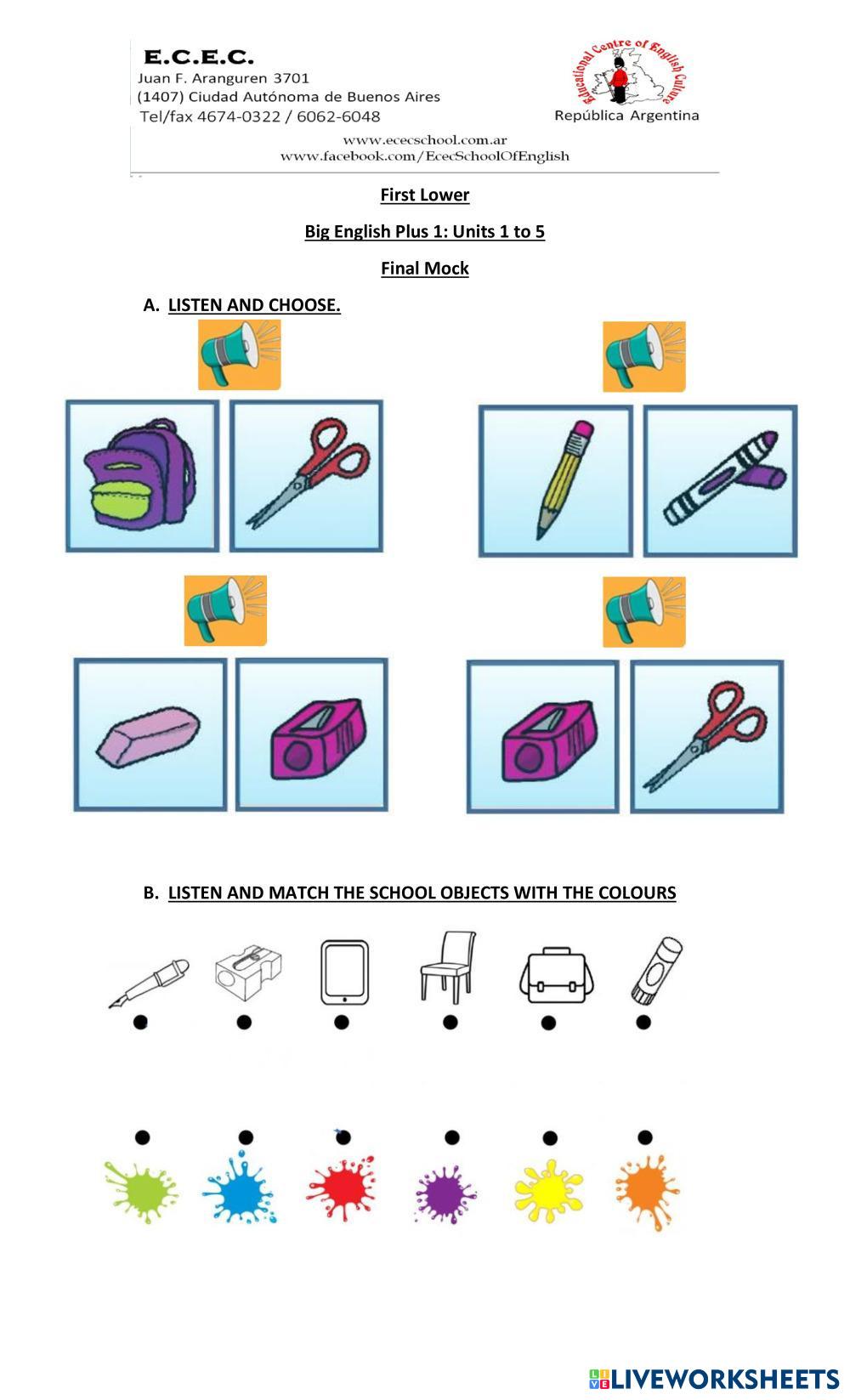 E.C.E.C.
Juan F. Aranguren 3701
(1407) Ciudad Autónoma de Buenos Aires
Tel/fax 4674-0322 / 6062-6048

Educational Centre of English Culture
República Argentina

www.ececschool.com.ar
www.facebook.com/EcecSchoolOfEnglish

First Lower

Big English Plus 1: Units 1 to 5

Final Mock

A. LISTEN AND CHOOSE.

B. LISTEN AND MATCH THE SCHOOL OBJECTS WITH THE COLOURS

LIVEWORKSHEETS