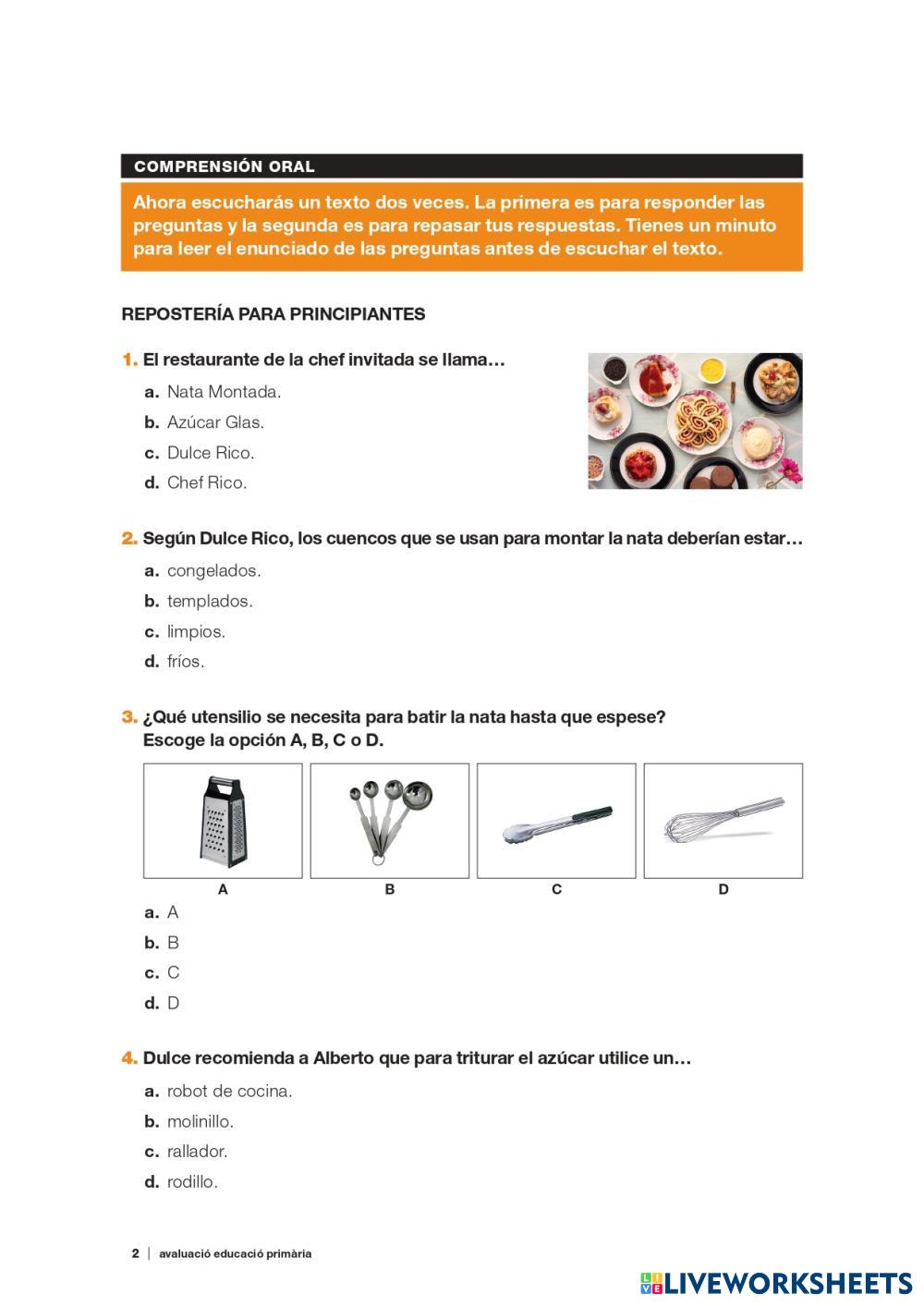 COMPRENSIÓN ORAL

Ahora escucharás un texto dos veces. La primera es para responder las preguntas y la segunda es para repasar tus respuestas. Tienes un minuto para leer el enunciado de las preguntas antes de escuchar el texto.

REPOSTERÍA PARA PRINCIPIANTES

1. El restaurante de la chef invitada se llama…

a. Nata Montada.
b. Azúcar Glas.
c. Dulce Rico.
d. Chef Rico.

2. Según Dulce Rico, los cuencos que se usan para montar la nata deberían estar…

a. congelados.
b. templados.
c. limpios.
d. fríos.

3. ¿Qué utensilio se necesita para batir la nata hasta que espese? Escoge la opción A, B, C o D.

A B C D

a. A
b. B
c. C
d. D

4. Dulce recomienda a Alberto que para triturar el azúcar utilice un…

a. robot de cocina.
b. molinillo.
c. rallador.
d. rodillo.

2 | avaluació educació primària

LIVEWORKSHEETS