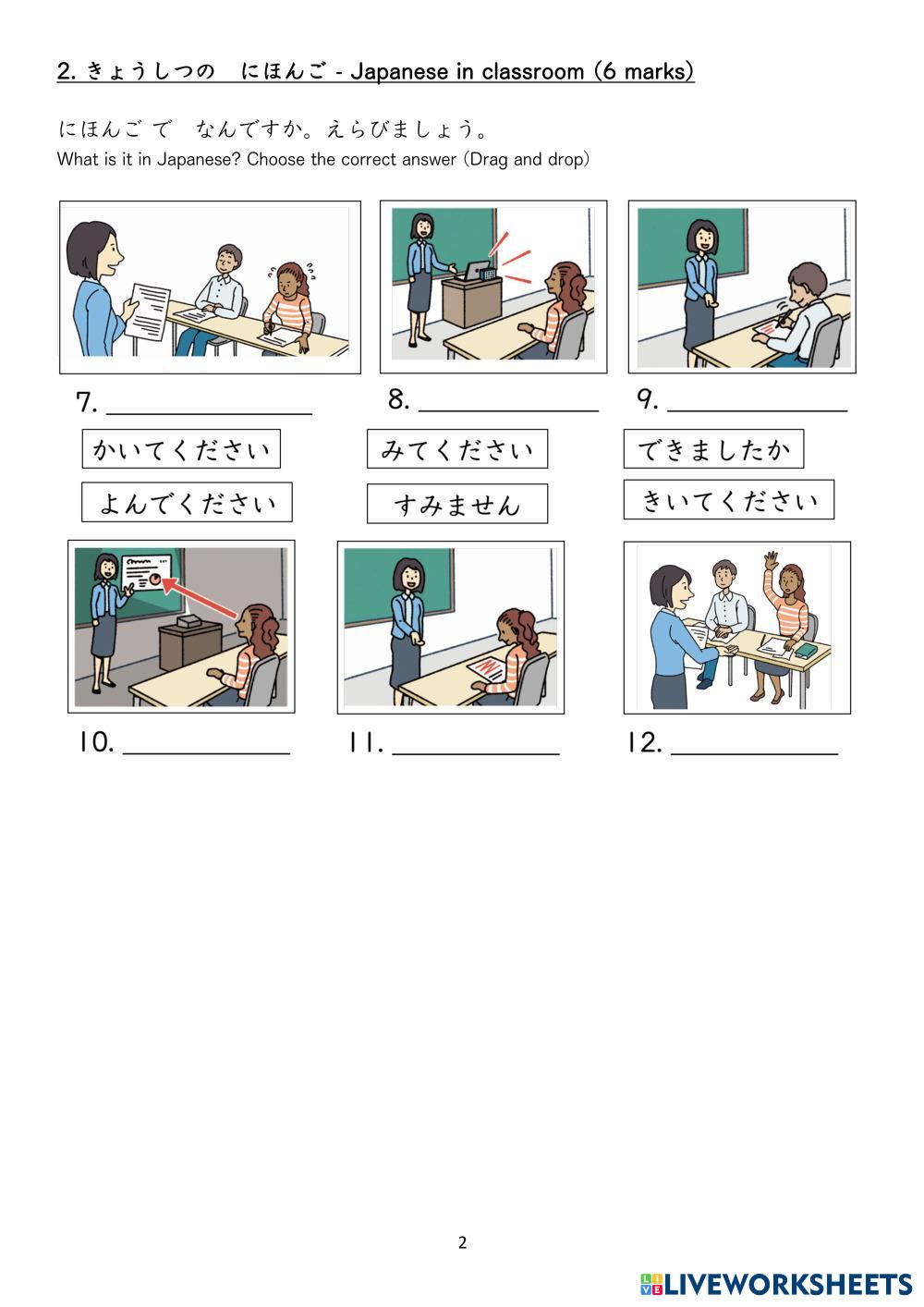 2. きょうしつの　にほんご - Japanese in classroom (6 marks)

にほんご で　なんですか。えらびましょう。
What is it in Japanese? Choose the correct answer (Drag and drop)

7. ______________

8. ______________

9. ______________

かいてください

みてください

できましたか

よんでください

すみません

きいてください

10. ____________

11. ____________

12. ____________

2

LIVEWORKSHEETS