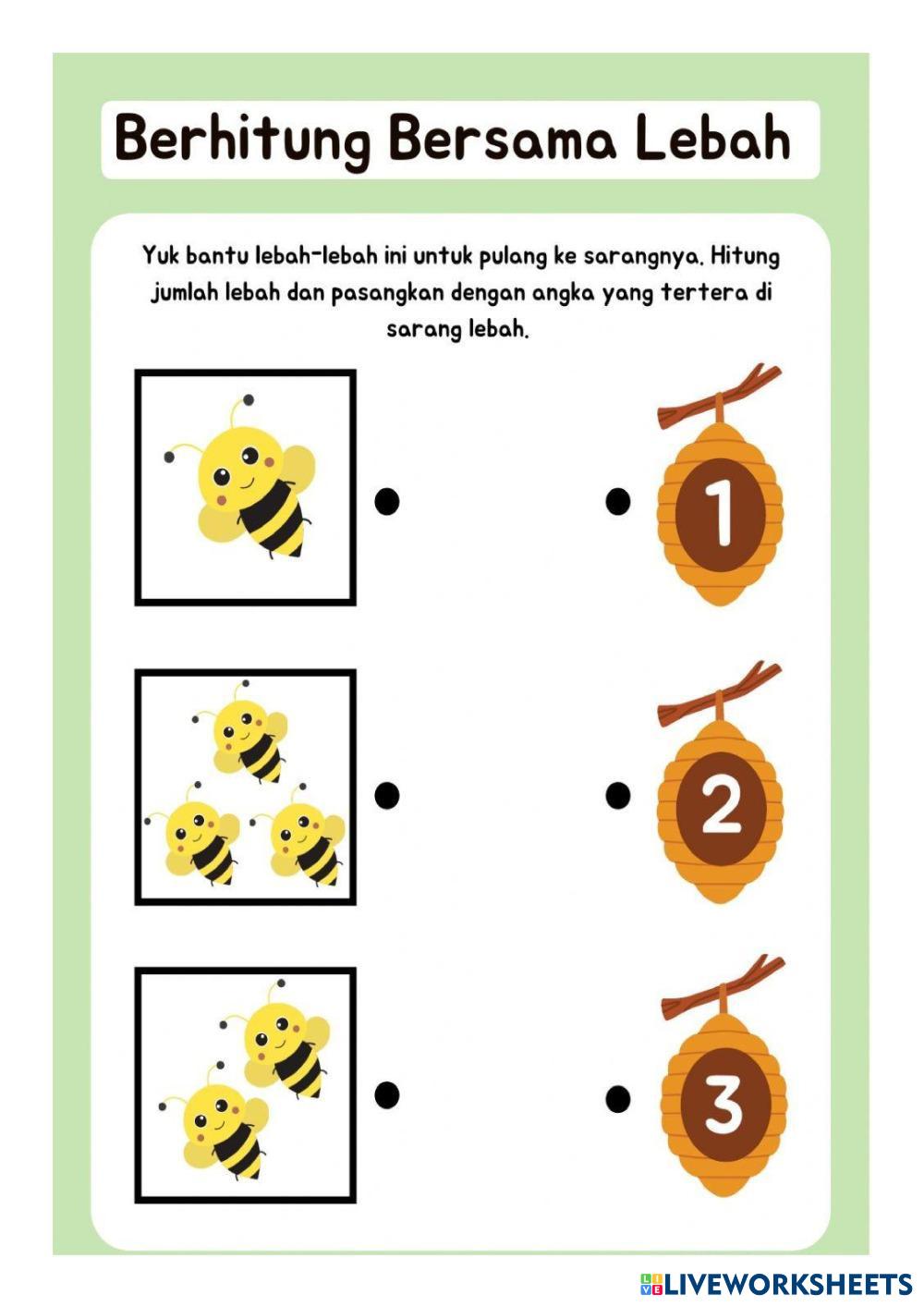 Berhitung Bersama Lebah

Yuk bantu lebah-lebah ini untuk pulang ke sarangnya. Hitung jumlah lebah dan pasangkan dengan angka yang tertera di sarang lebah.

1

2

3

LIVEWORKSHEETS