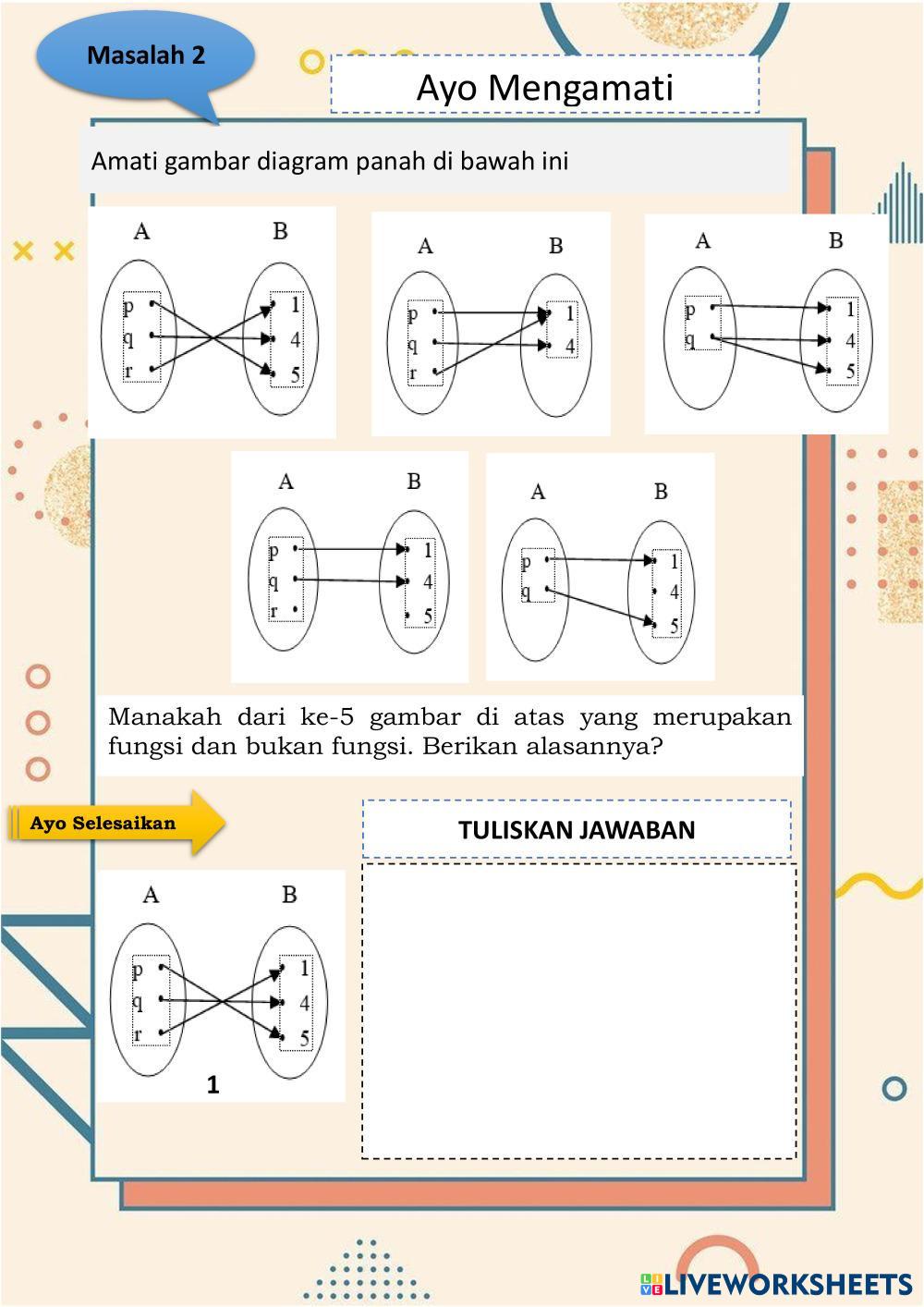 Masalah 2

Ayo Mengamati

Amati gambar diagram panah di bawah ini

A B
p q r
1 4 5

A B
p q r
1 4

A B
p q
1 4 5

A B
p q r
1 4 5

A B
p q
1 4 5

Manakah dari ke-5 gambar di atas yang merupakan fungsi dan bukan fungsi. Berikan alasannya?

Ayo Selesaikan

TULISKAN JAWABAN

A B
p q r
1 4 5
1

LIVEWORKSHEETS