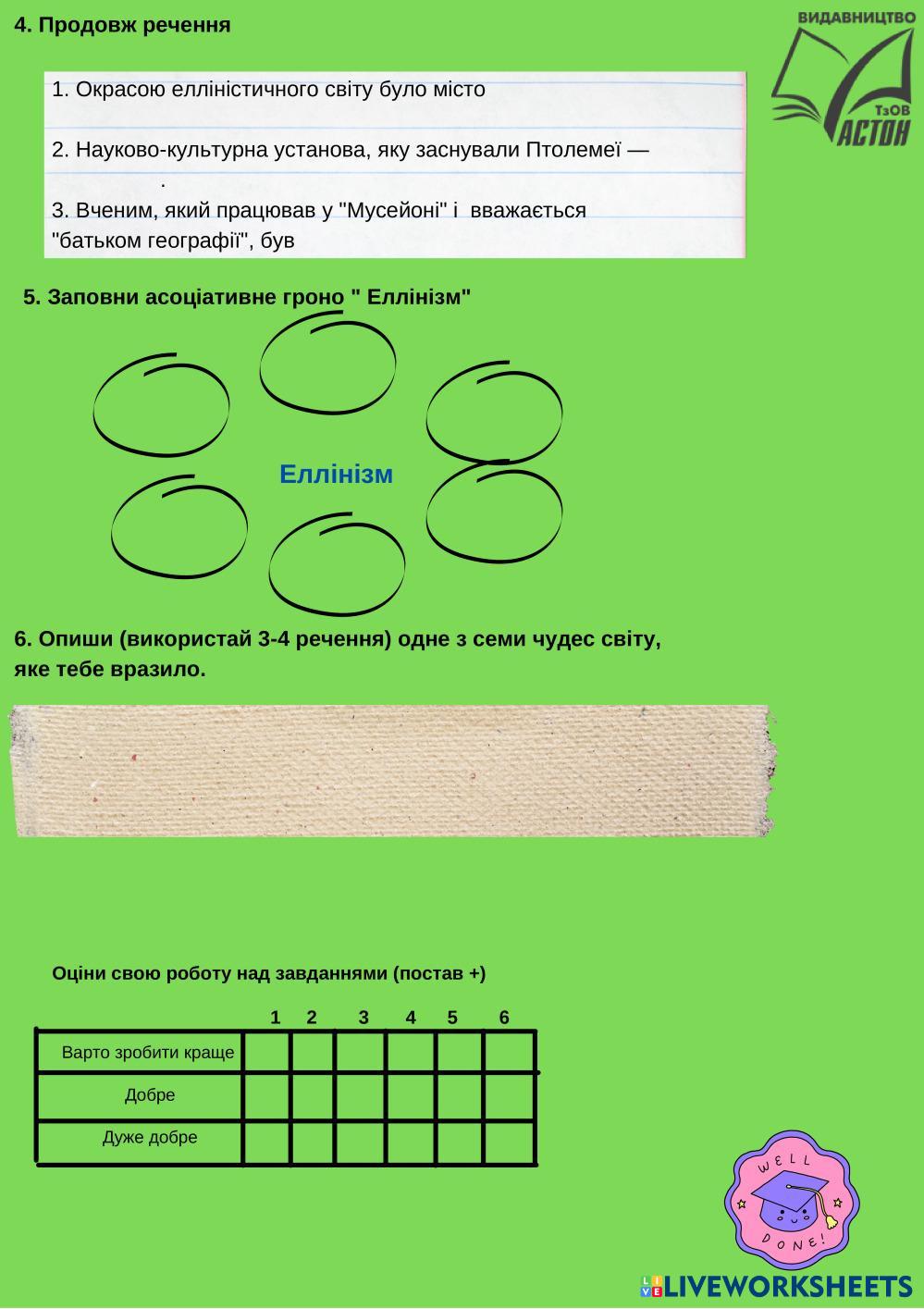 4. Продовж речення

ВИДАВНИЦТВО
ТзОВ
АСТОН

1. Окрасою елліністичного світу було місто

2. Науково-культурна установа, яку заснували Птолемеї —
.
3. Вченим, який працював у "Мусейоні" і вважається "батьком географії", був

5. Заповни асоціативне гроно " Еллінізм"

Еллінізм

6. Опиши (використай 3-4 речення) одне з семи чудес світу, яке тебе вразило.

Оціни свою роботу над завданнями (постав +)

| | 1 | 2 | 3 | 4 | 5 | 6 |
|---|---|---|---|---|---|---|
| Варто зробити краще | | | | | | |
| Добре | | | | | | |
| Дуже добре | | | | | | |

WELL DONE!

LIVEWORKSHEETS