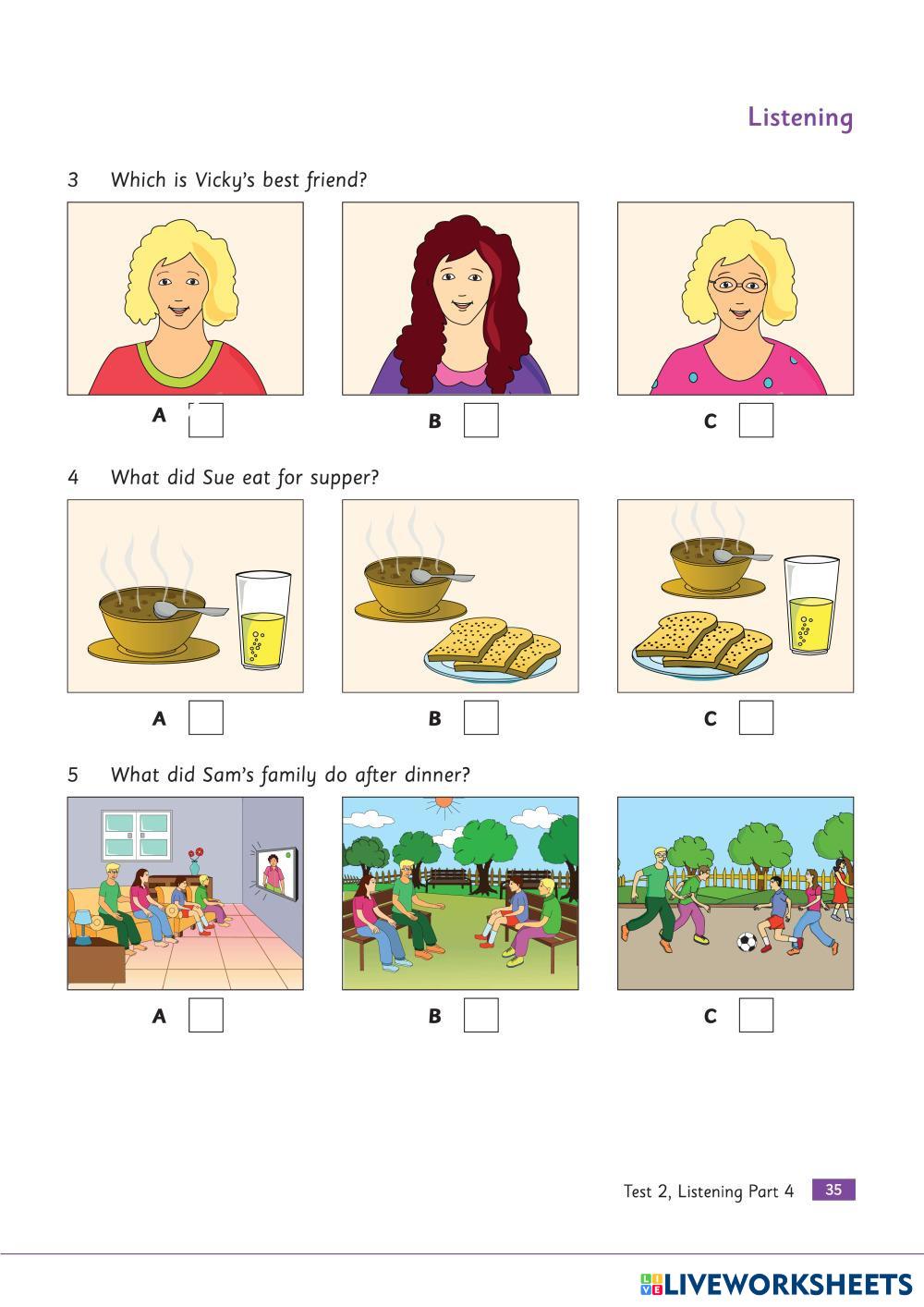 Listening

3 Which is Vicky's best friend?

A

B

C

4 What did Sue eat for supper?

A

B

C

5 What did Sam's family do after dinner?

A

B

C

Test 2, Listening Part 4 35

LIVEWORKSHEETS