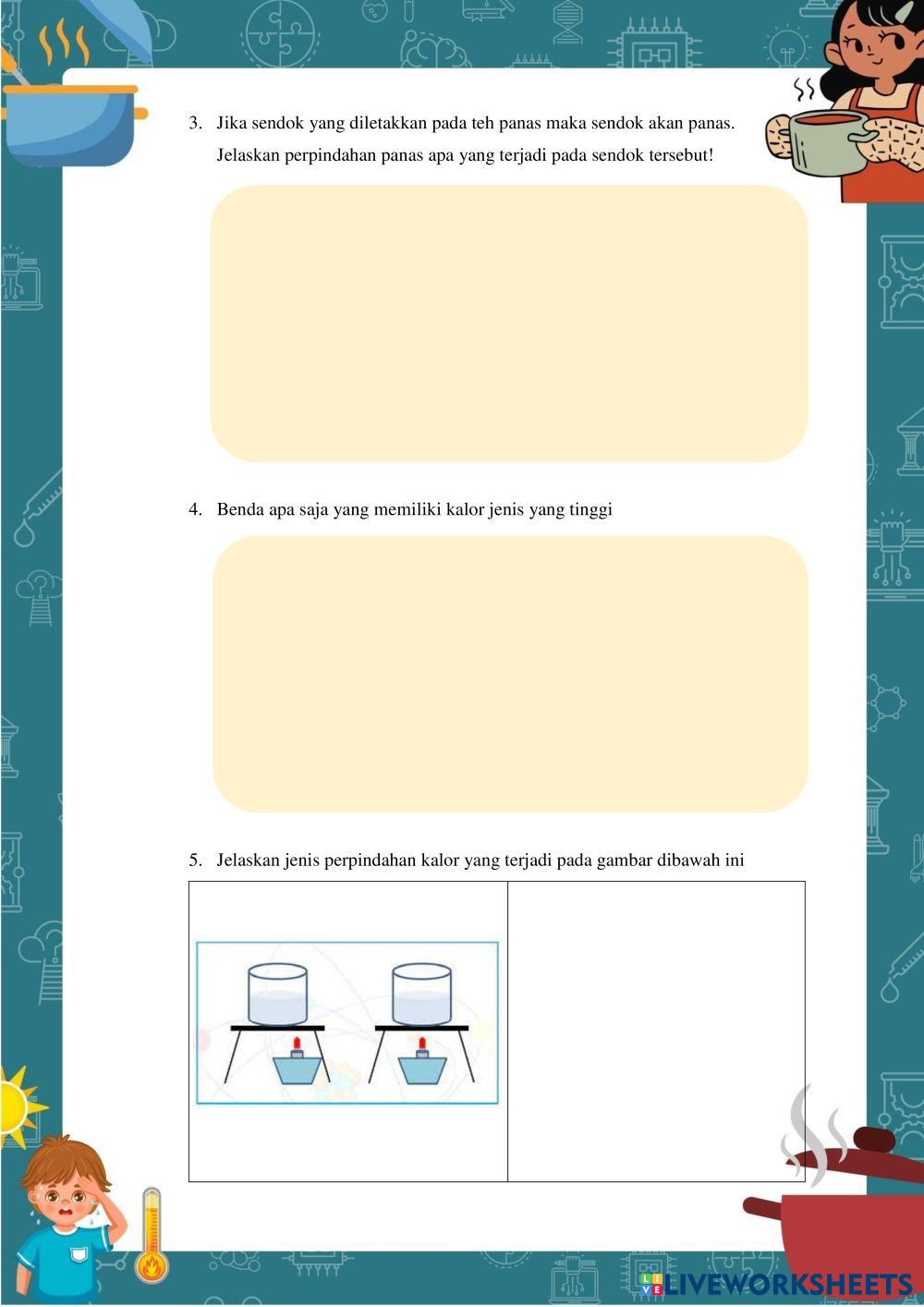 3. Jika sendok yang diletakkan pada teh panas maka sendok akan panas. Jelaskan perpindahan panas apa yang terjadi pada sendok tersebut!

4. Benda apa saja yang memiliki kalor jenis yang tinggi

5. Jelaskan jenis perpindahan kalor yang terjadi pada gambar dibawah ini

LIVEWORKSHEETS