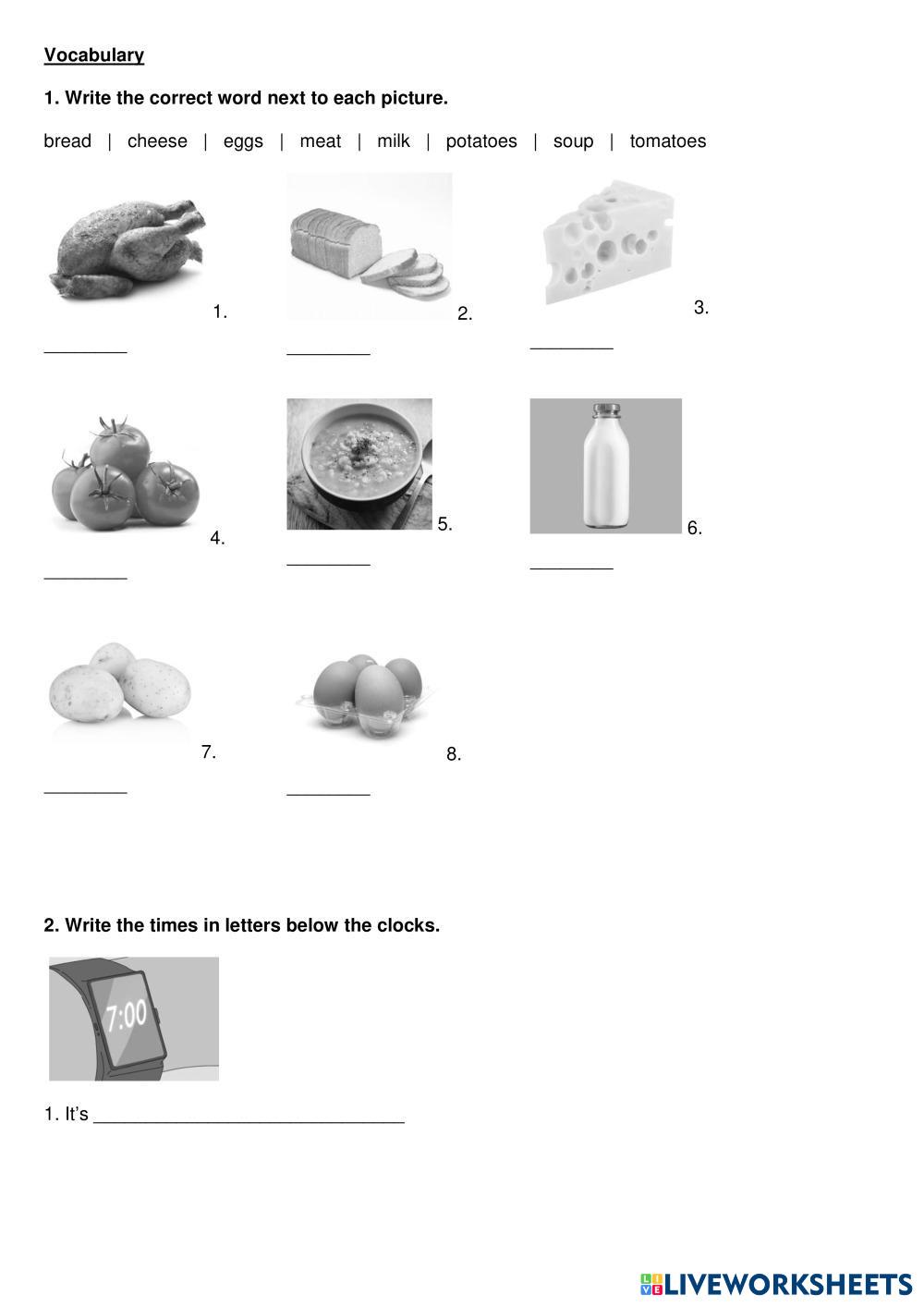 Vocabulary

1. Write the correct word next to each picture.

bread | cheese | eggs | meat | milk | potatoes | soup | tomatoes

1. ________

2. ________

3. ________

4. ________

5. ________

6. ________

7. ________

8. ________

2. Write the times in letters below the clocks.

7:00

1. It's ______________________________

LIVEWORKSHEETS