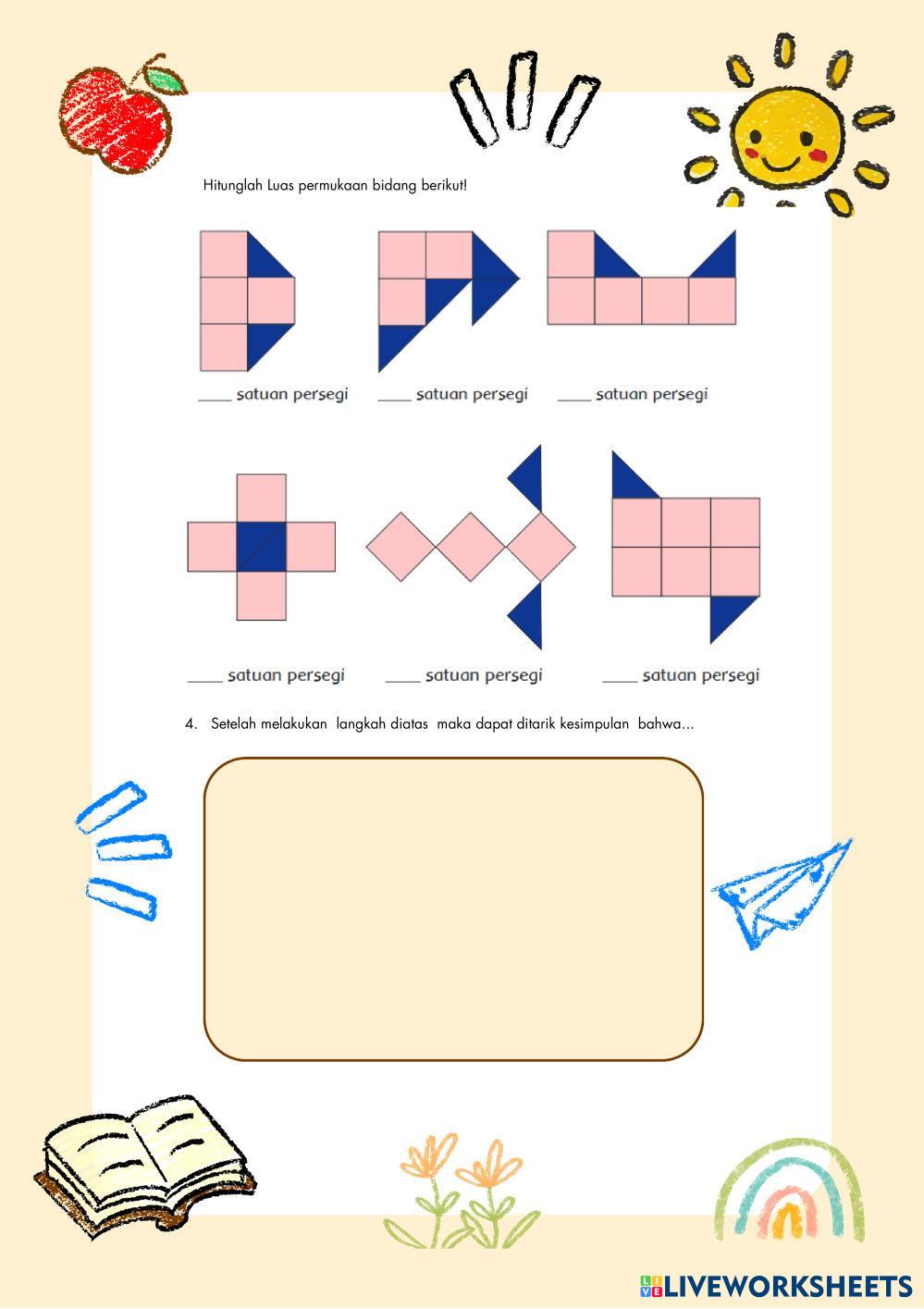 Hitunglah Luas permukaan bidang berikut!

____ satuan persegi ____ satuan persegi ____ satuan persegi

____ satuan persegi ____ satuan persegi ____ satuan persegi

4. Setelah melakukan langkah diatas maka dapat ditarik kesimpulan bahwa...

LIVEWORKSHEETS