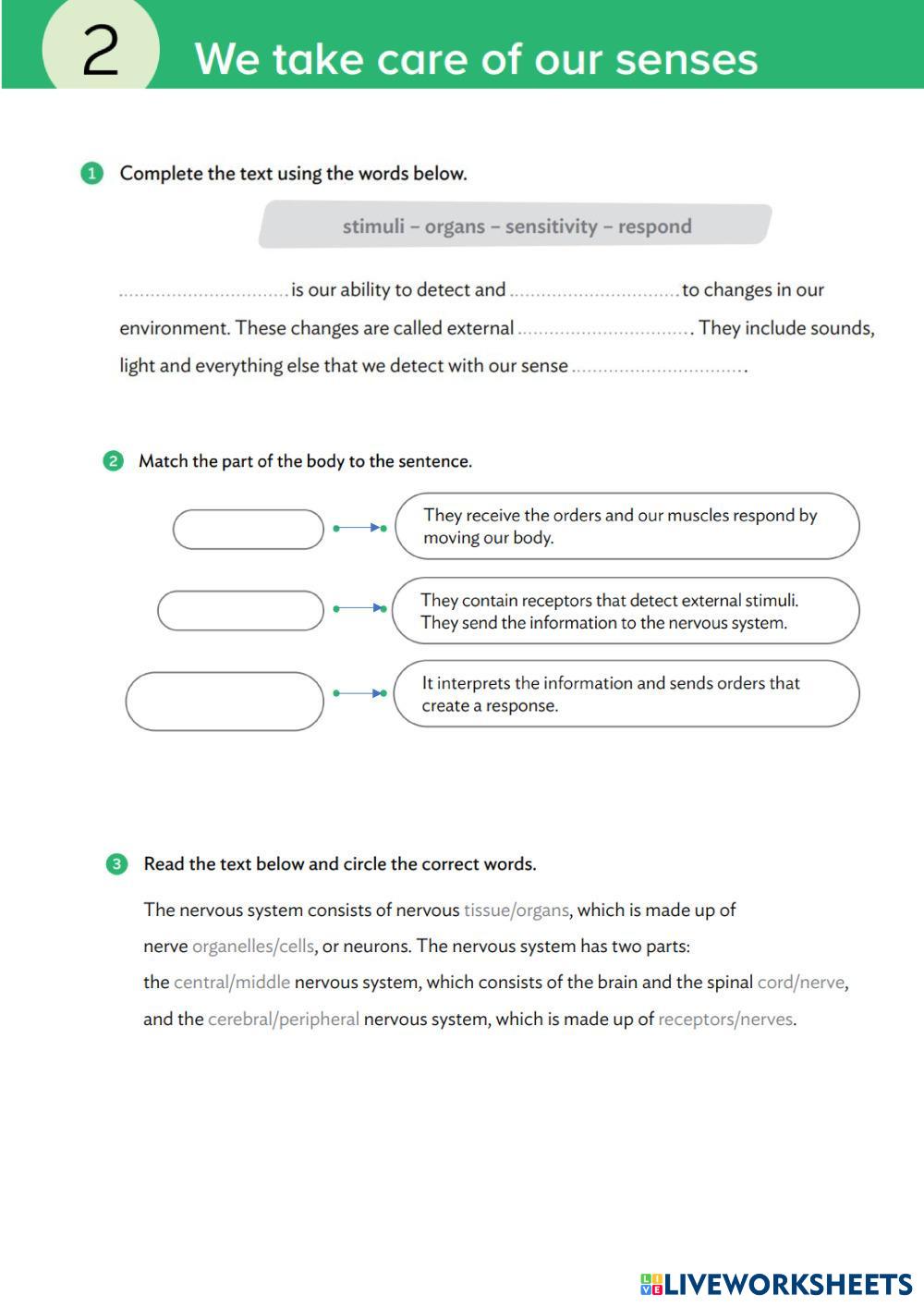 2 We take care of our senses

1 Complete the text using the words below.

stimuli – organs – sensitivity – respond

................................ is our ability to detect and ................................ to changes in our environment. These changes are called external ................................. They include sounds, light and everything else that we detect with our sense ................................ .

2 Match the part of the body to the sentence.

They receive the orders and our muscles respond by moving our body.

They contain receptors that detect external stimuli. They send the information to the nervous system.

It interprets the information and sends orders that create a response.

3 Read the text below and circle the correct words.

The nervous system consists of nervous tissue/organs, which is made up of nerve organelles/cells, or neurons. The nervous system has two parts: the central/middle nervous system, which consists of the brain and the spinal cord/nerve, and the cerebral/peripheral nervous system, which is made up of receptors/nerves.

LIVEWORKSHEETS