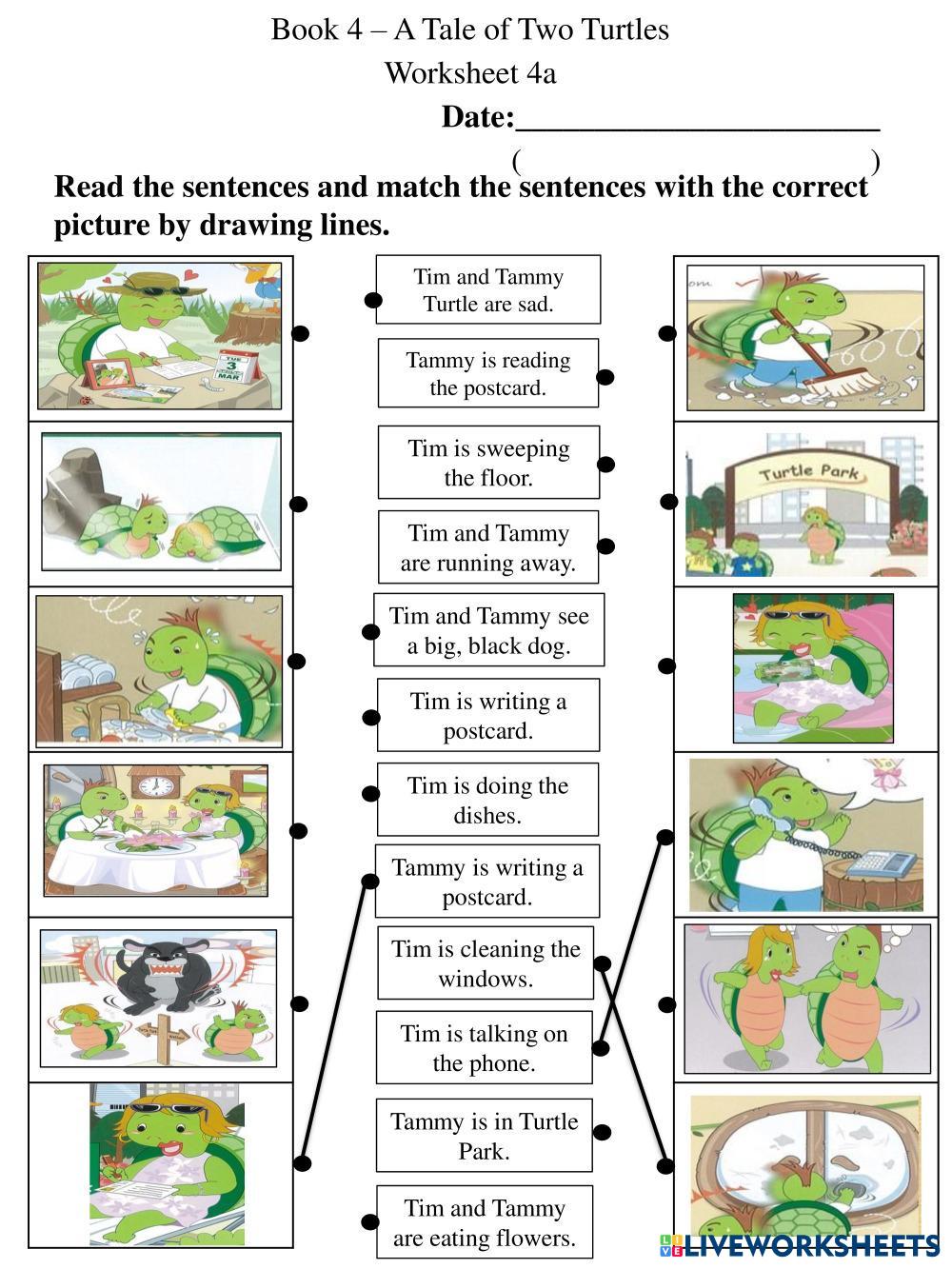 Book 4 – A Tale of Two Turtles

Worksheet 4a

Date:______________________

( )

Read the sentences and match the sentences with the correct picture by drawing lines.

TUE 3 MAR

Tim and Tammy Turtle are sad.

Tammy is reading the postcard.

Tim is sweeping the floor.

Tim and Tammy are running away.

Tim and Tammy see a big, black dog.

Tim is writing a postcard.

Tim is doing the dishes.

Tammy is writing a postcard.

Tim is cleaning the windows.

Tim is talking on the phone.

Tammy is in Turtle Park.

Tim and Tammy are eating flowers.

Turtle Park

LIVEWORKSHEETS