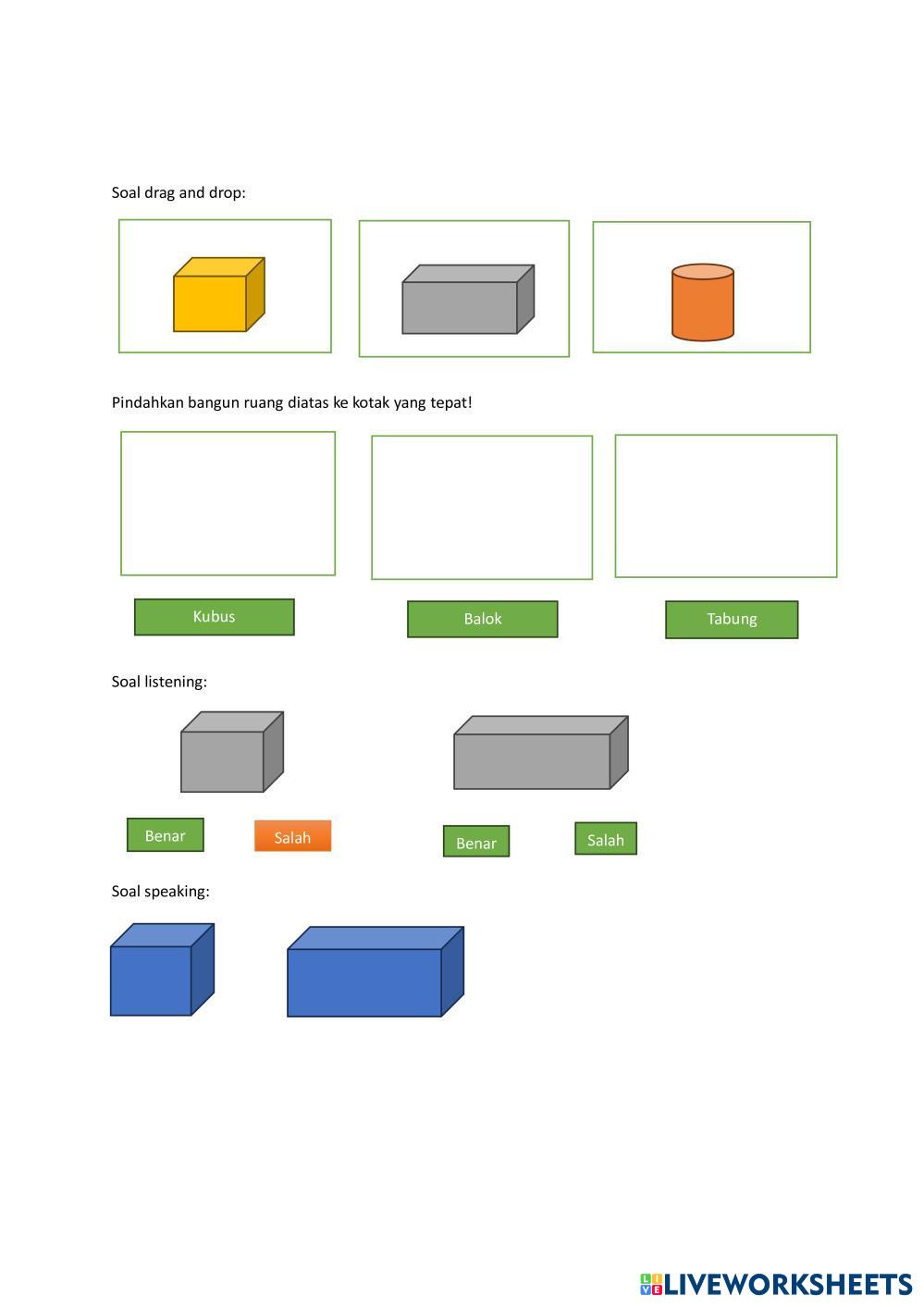 Soal drag and drop:

Pindahkan bangun ruang diatas ke kotak yang tepat!

Kubus

Balok

Tabung

Soal listening:

Benar

Salah

Benar

Salah

Soal speaking:

LIVEWORKSHEETS