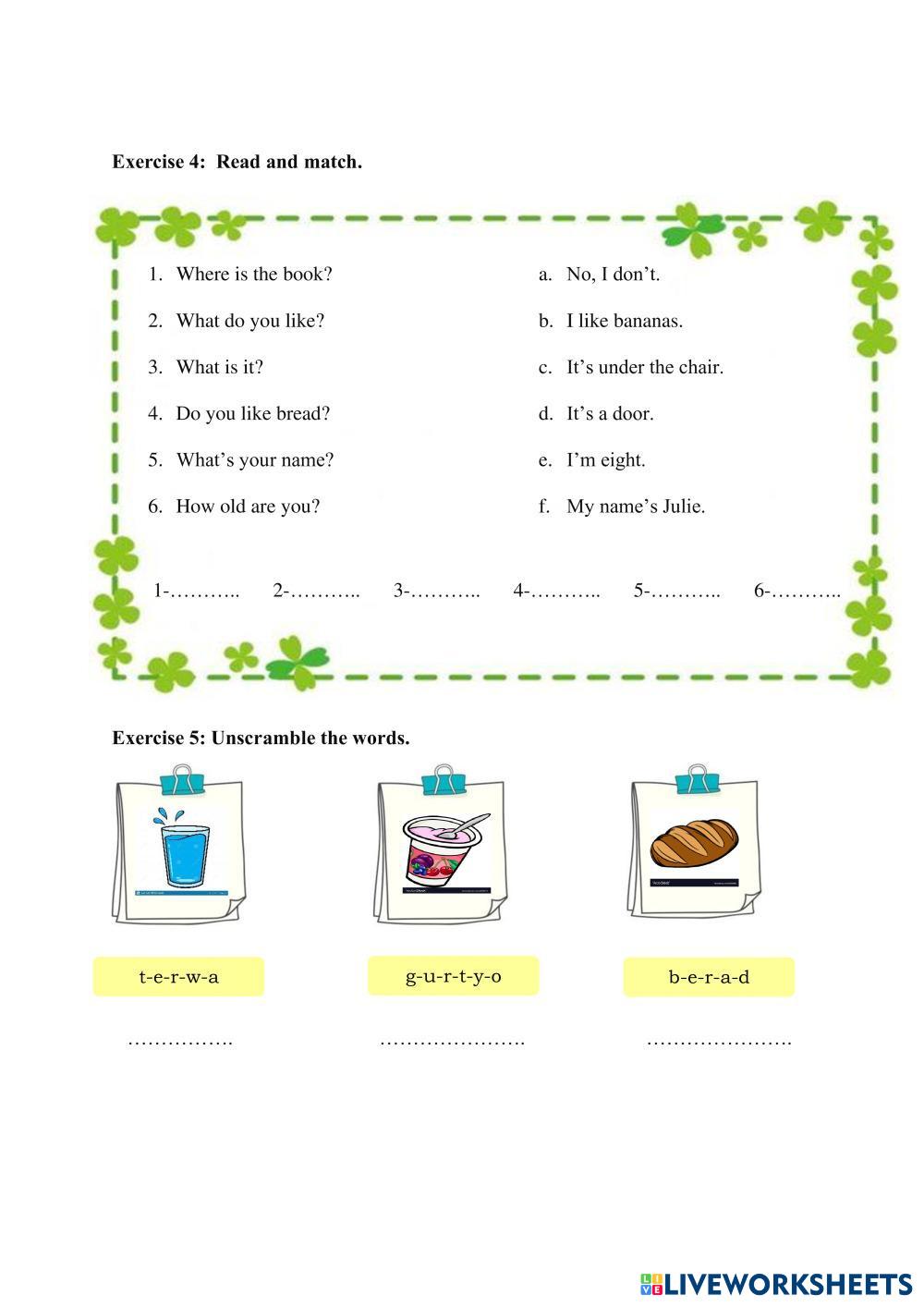 Exercise 4: Read and match.

1. Where is the book?
2. What do you like?
3. What is it?
4. Do you like bread?
5. What's your name?
6. How old are you?

a. No, I don't.
b. I like bananas.
c. It's under the chair.
d. It's a door.
e. I'm eight.
f. My name's Julie.

1-……….. 2-……….. 3-……….. 4-……….. 5-……….. 6-………..

Exercise 5: Unscramble the words.

t-e-r-w-a
…………….

g-u-r-t-y-o
………………….

b-e-r-a-d
………………….

LIVEWORKSHEETS