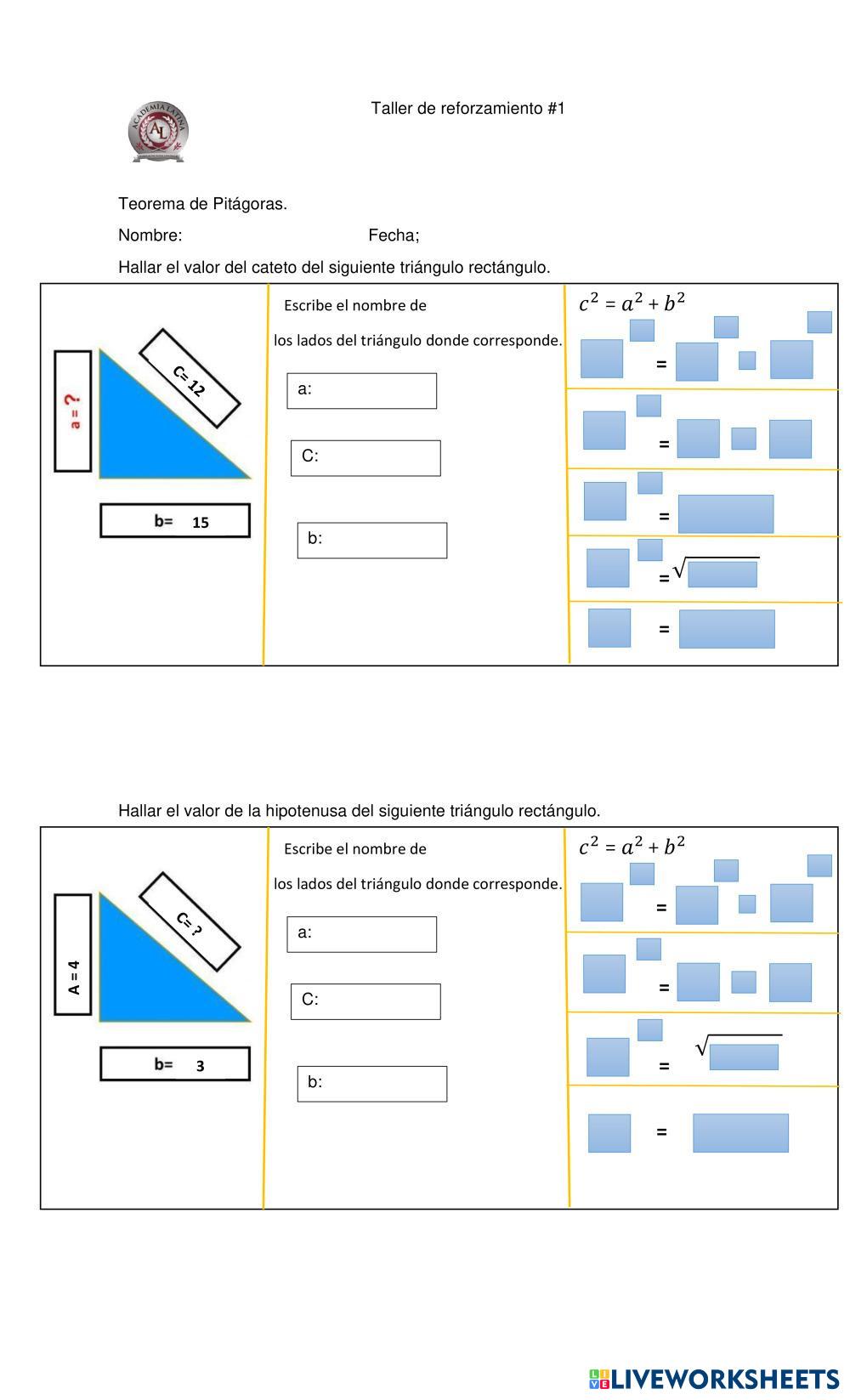 ACADEMIA LATINA
AL

Taller de reforzamiento #1

Teorema de Pitágoras.

Nombre: Fecha;

Hallar el valor del cateto del siguiente triángulo rectángulo.

a = ?

C= 12

b= 15

Escribe el nombre de los lados del triángulo donde corresponde.

a:

C:

b:

$c^2 = a^2 + b^2$

=

=

=

= $\sqrt{\ }$

=

Hallar el valor de la hipotenusa del siguiente triángulo rectángulo.

A = 4

C= ?

b= 3

Escribe el nombre de los lados del triángulo donde corresponde.

a:

C:

b:

$c^2 = a^2 + b^2$

=

=

= $\sqrt{\ }$

=

LIVEWORKSHEETS