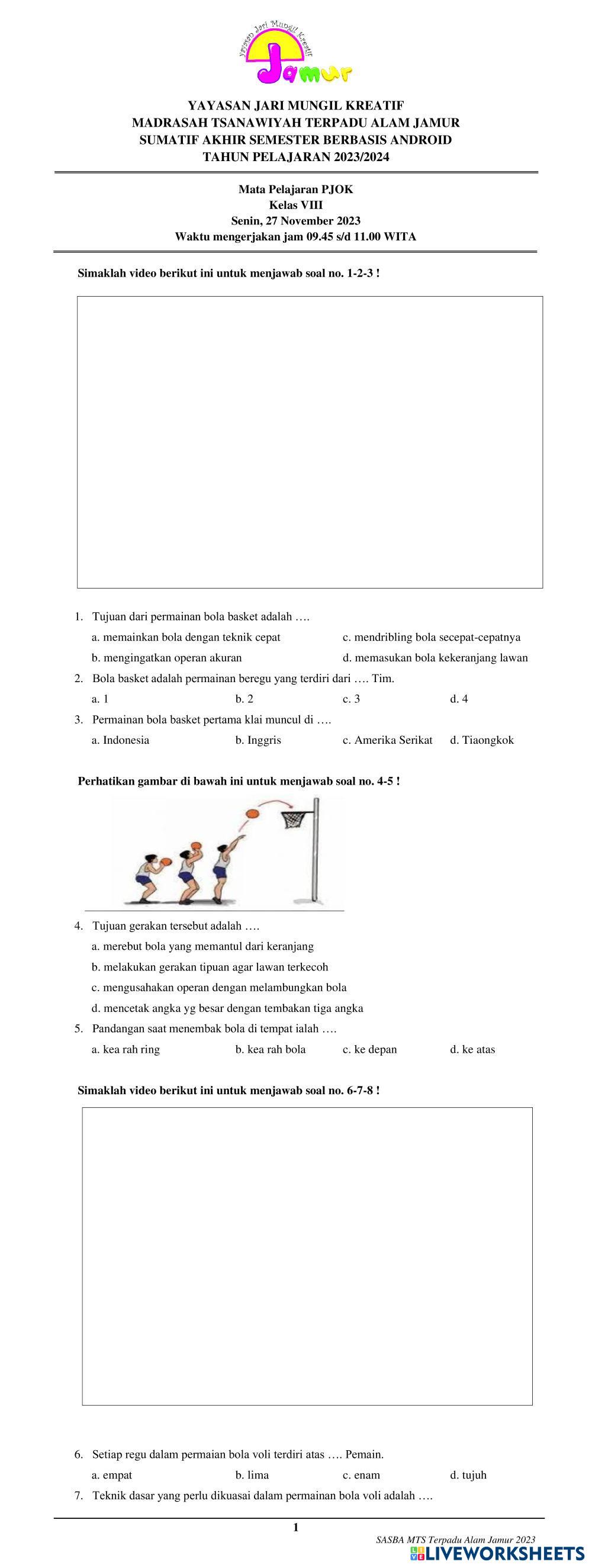 Yayasan Jari Mungil Kreatif
Jamur

YAYASAN JARI MUNGIL KREATIF
MADRASAH TSANAWIYAH TERPADU ALAM JAMUR
SUMATIF AKHIR SEMESTER BERBASIS ANDROID
TAHUN PELAJARAN 2023/2024

Mata Pelajaran PJOK
Kelas VIII
Senin, 27 November 2023
Waktu mengerjakan jam 09.45 s/d 11.00 WITA

Simaklah video berikut ini untuk menjawab soal no. 1-2-3 !

1. Tujuan dari permainan bola basket adalah ….
a. memainkan bola dengan teknik cepat
c. mendribling bola secepat-cepatnya
b. mengingatkan operan akuran
d. memasukan bola kekeranjang lawan
2. Bola basket adalah permainan beregu yang terdiri dari …. Tim.
a. 1
b. 2
c. 3
d. 4
3. Permainan bola basket pertama klai muncul di ….
a. Indonesia
b. Inggris
c. Amerika Serikat
d. Tiaongkok

Perhatikan gambar di bawah ini untuk menjawab soal no. 4-5 !

4. Tujuan gerakan tersebut adalah ….
a. merebut bola yang memantul dari keranjang
b. melakukan gerakan tipuan agar lawan terkecoh
c. mengusahakan operan dengan melambungkan bola
d. mencetak angka yg besar dengan tembakan tiga angka
5. Pandangan saat menembak bola di tempat ialah ….
a. kea rah ring
b. kea rah bola
c. ke depan
d. ke atas

Simaklah video berikut ini untuk menjawab soal no. 6-7-8 !

6. Setiap regu dalam permaian bola voli terdiri atas …. Pemain.
a. empat
b. lima
c. enam
d. tujuh
7. Teknik dasar yang perlu dikuasai dalam permainan bola voli adalah ….

1

SASBA MTS Terpadu Alam Jamur 2023
LIVEWORKSHEETS